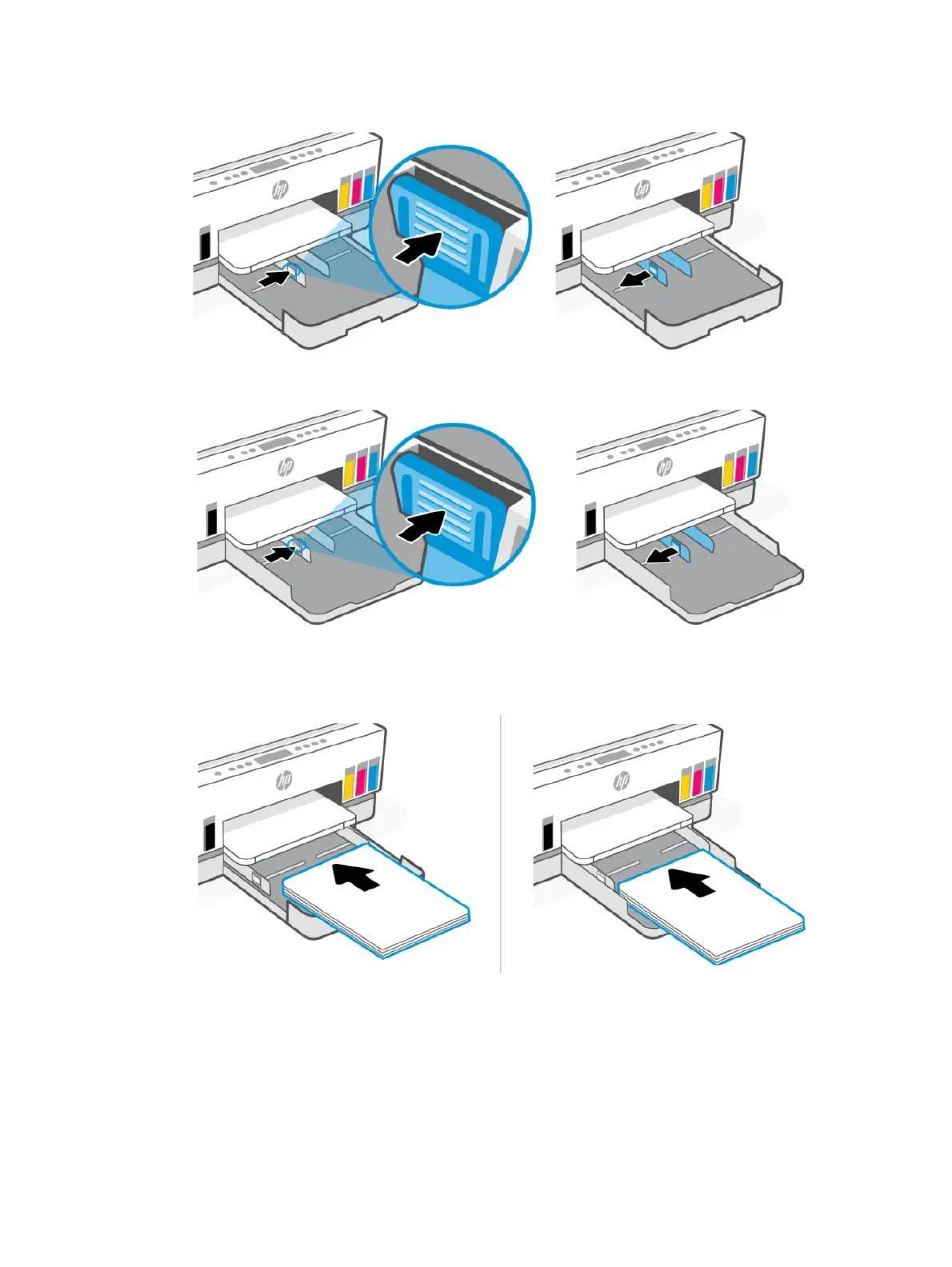 hp

hp

hp

hp

hp

hp