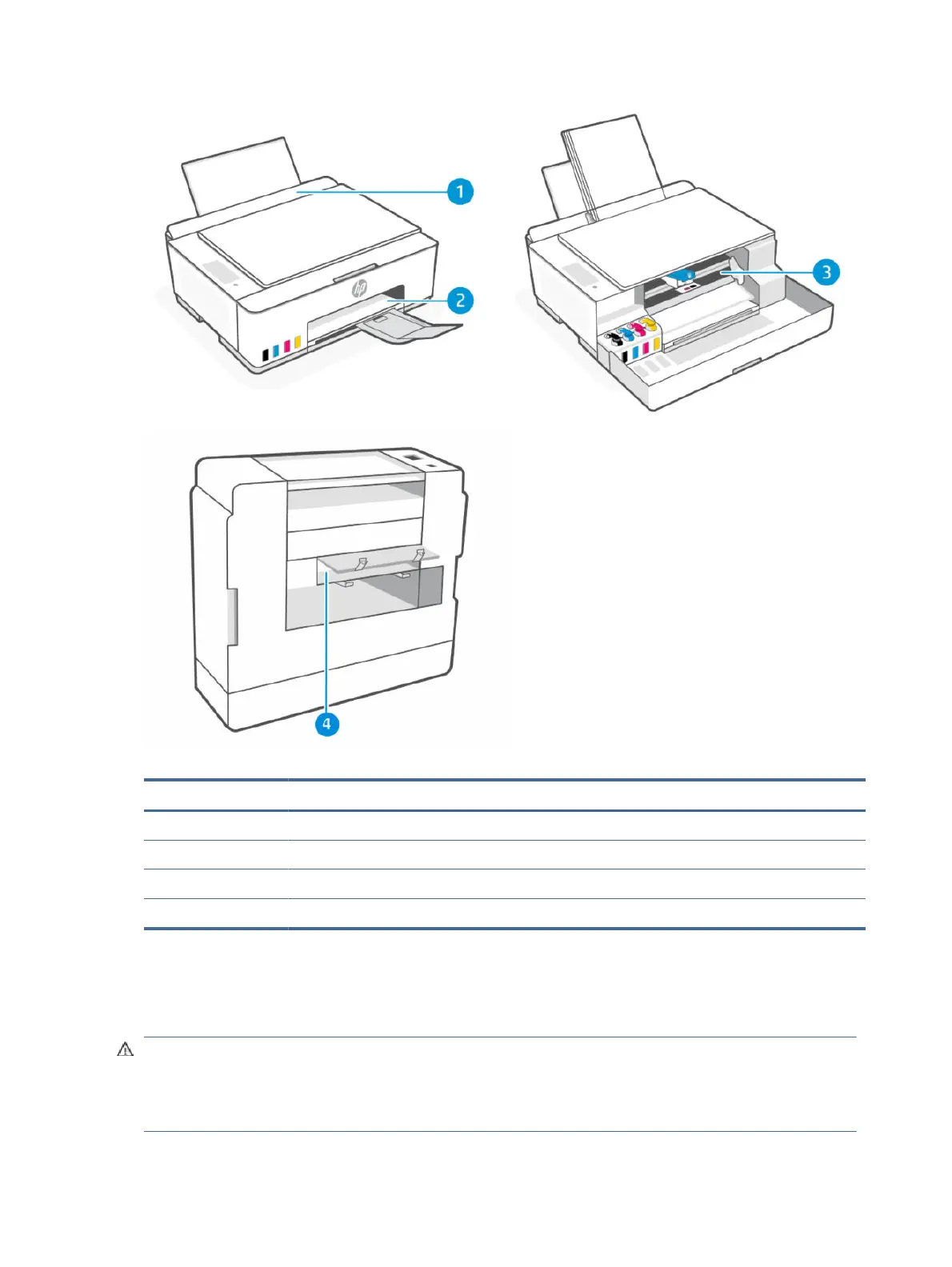 1

2

3

4