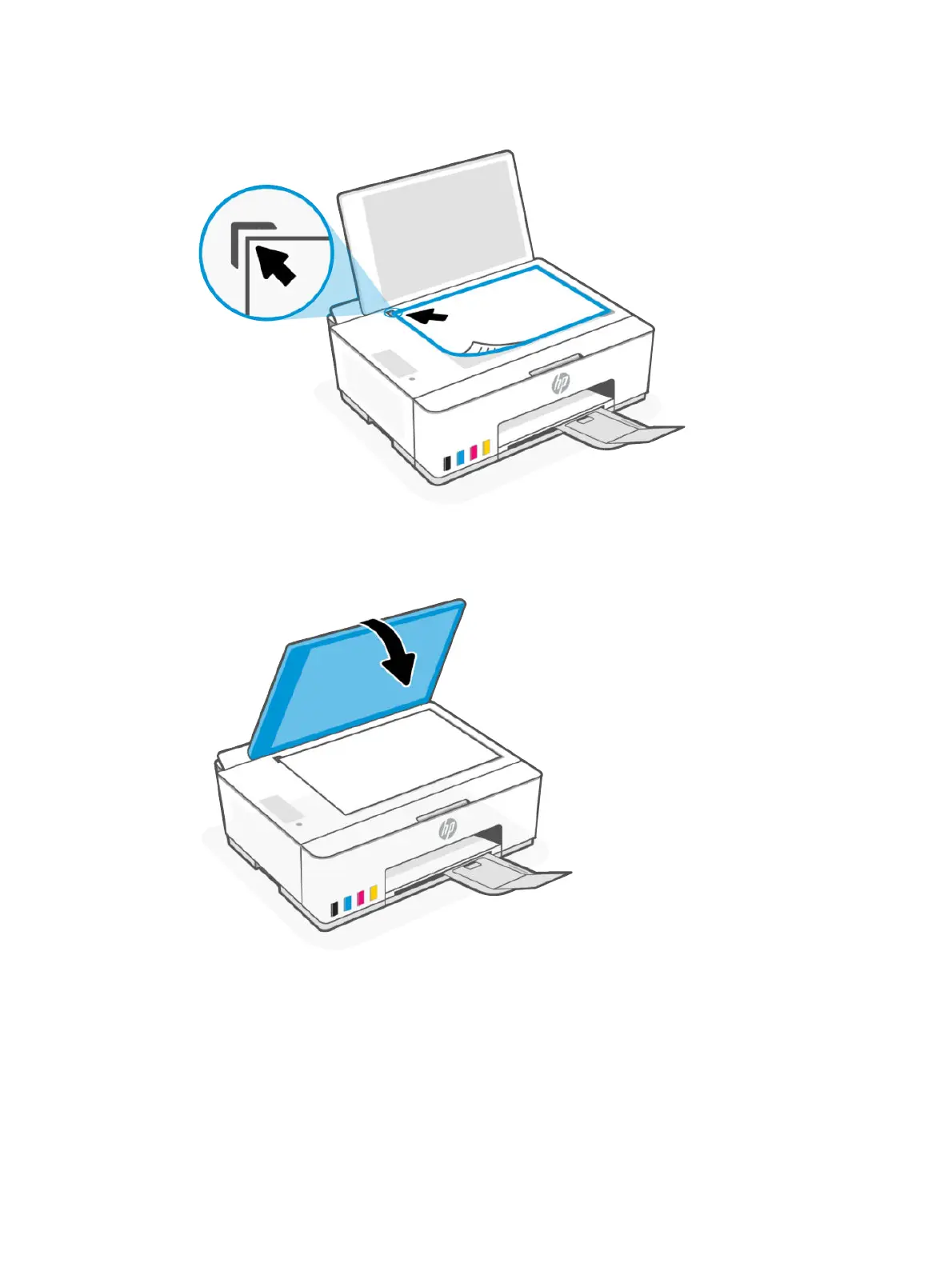 hp

hp