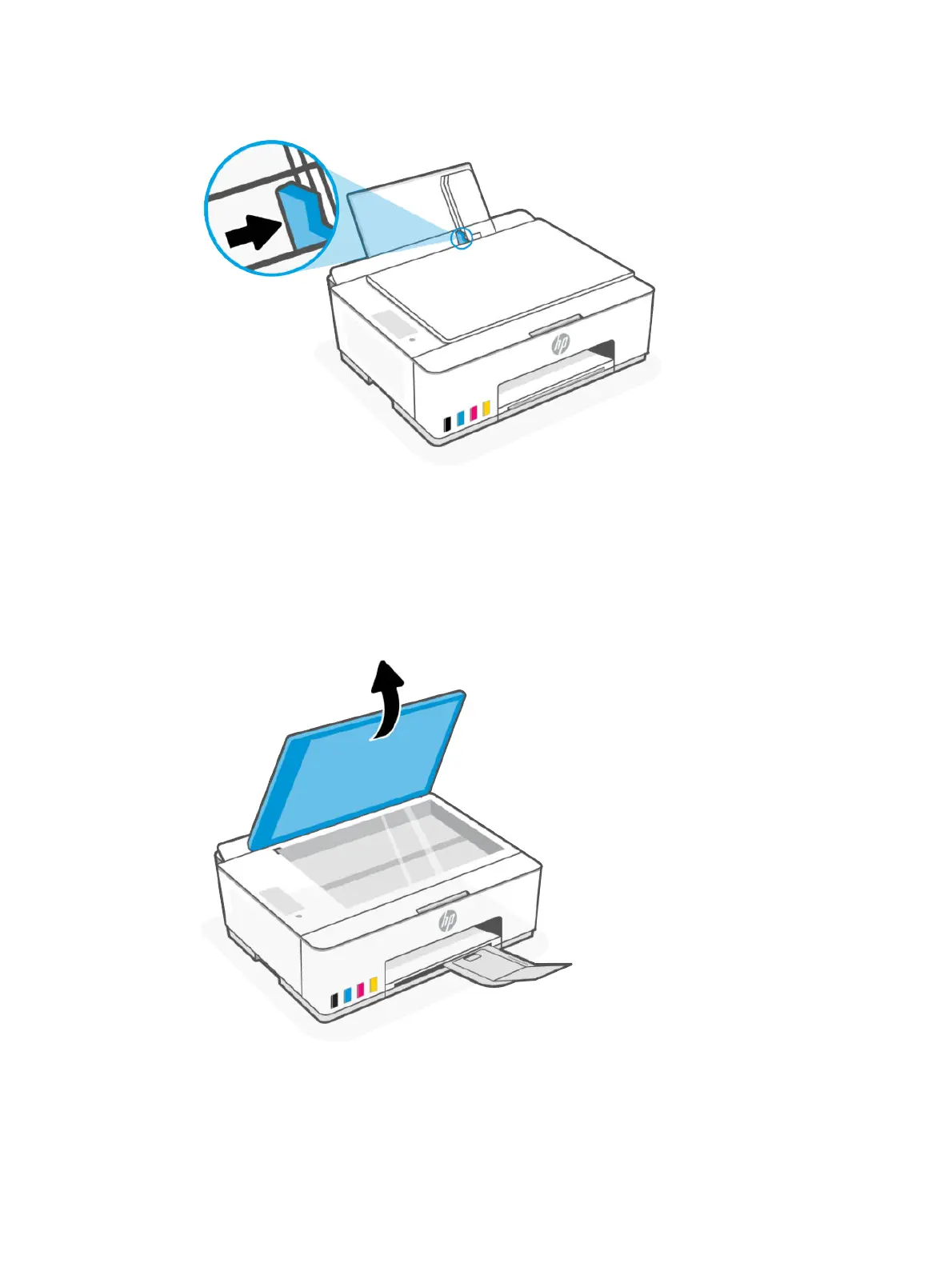 hp

hp