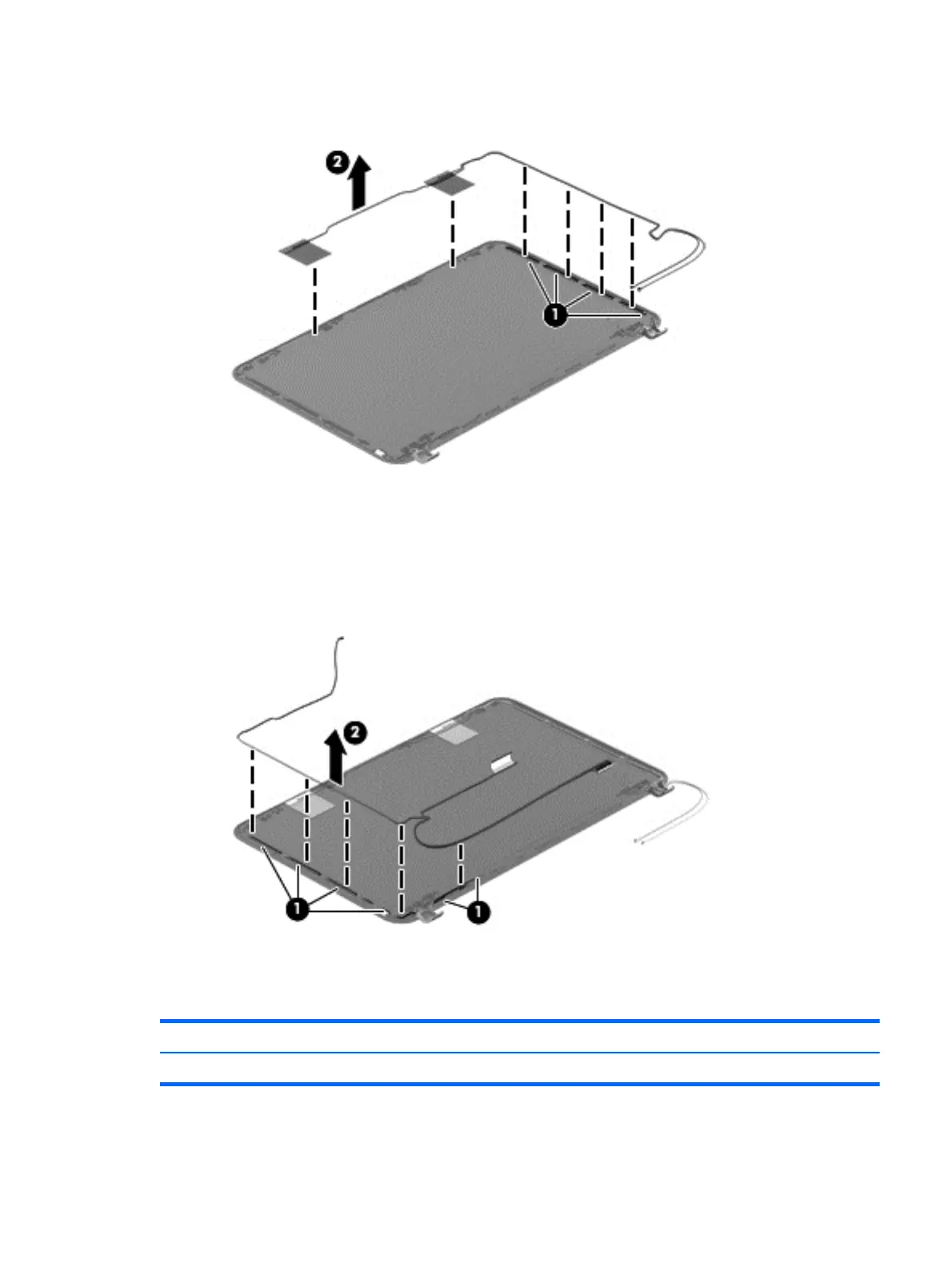 2

1

2

1

1