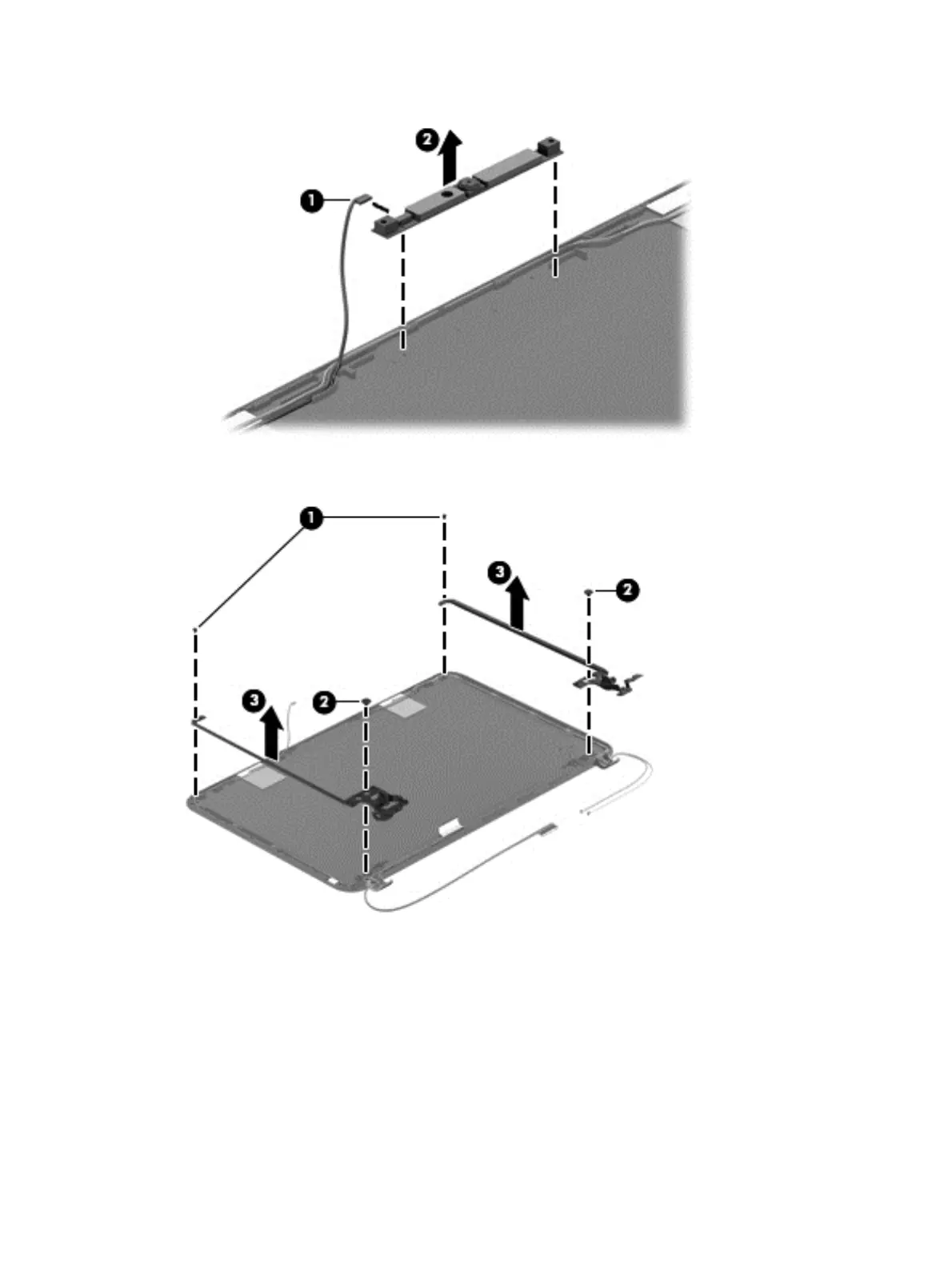 2
1

1
3
2
3
2