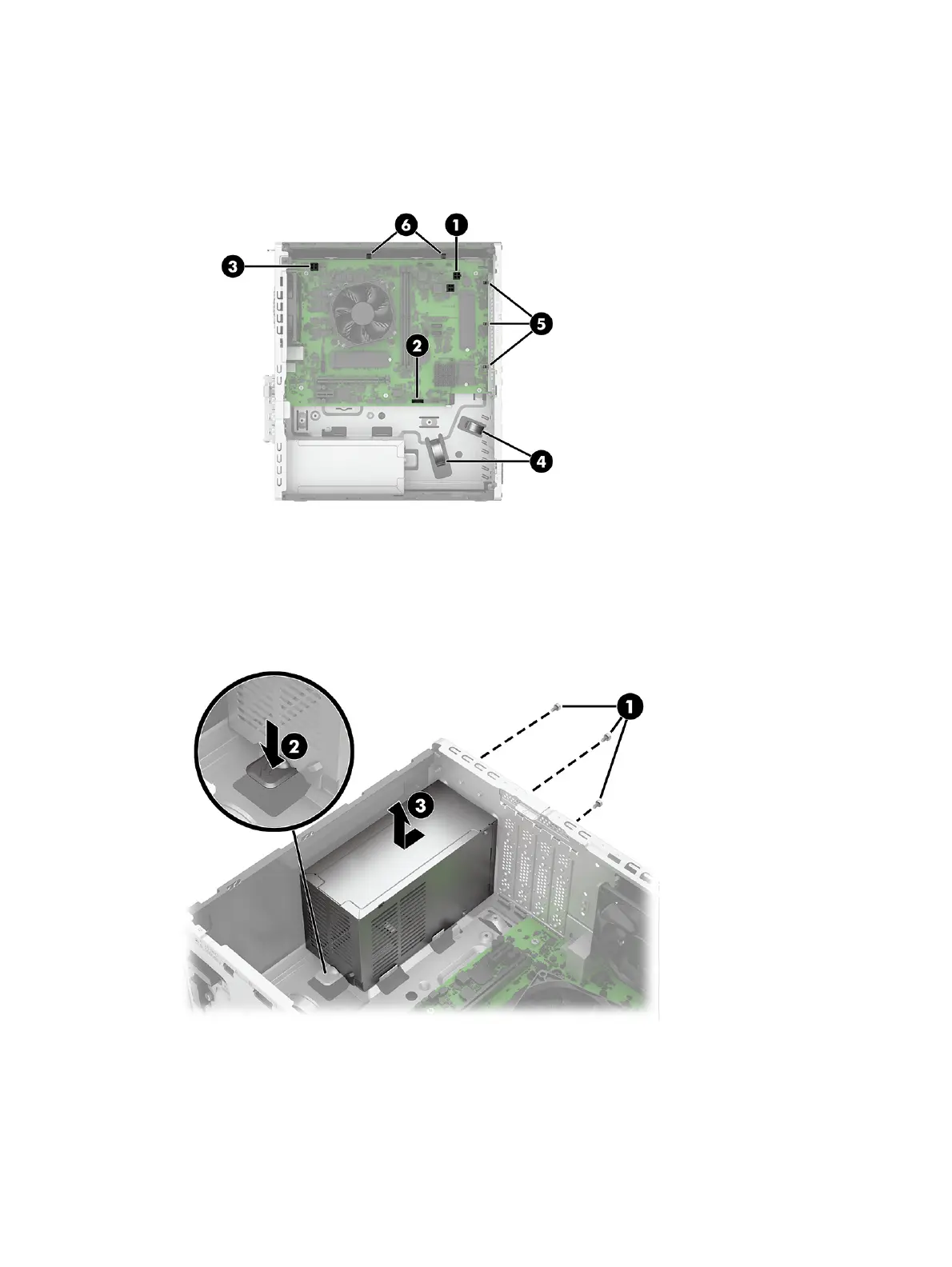 6
1
3
5
2
4

1
2
3