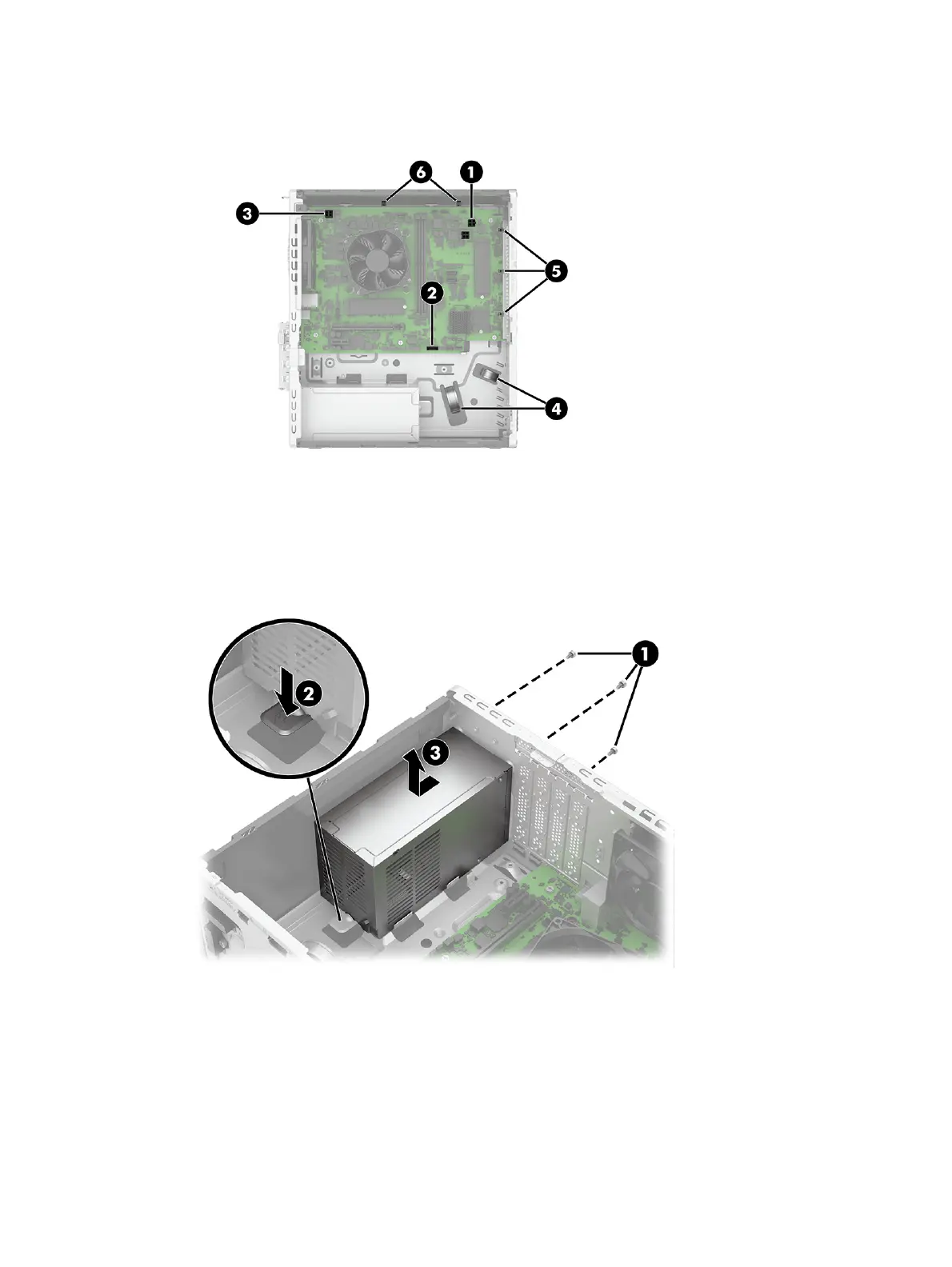 6
1
3
5
2
4

1
2
3