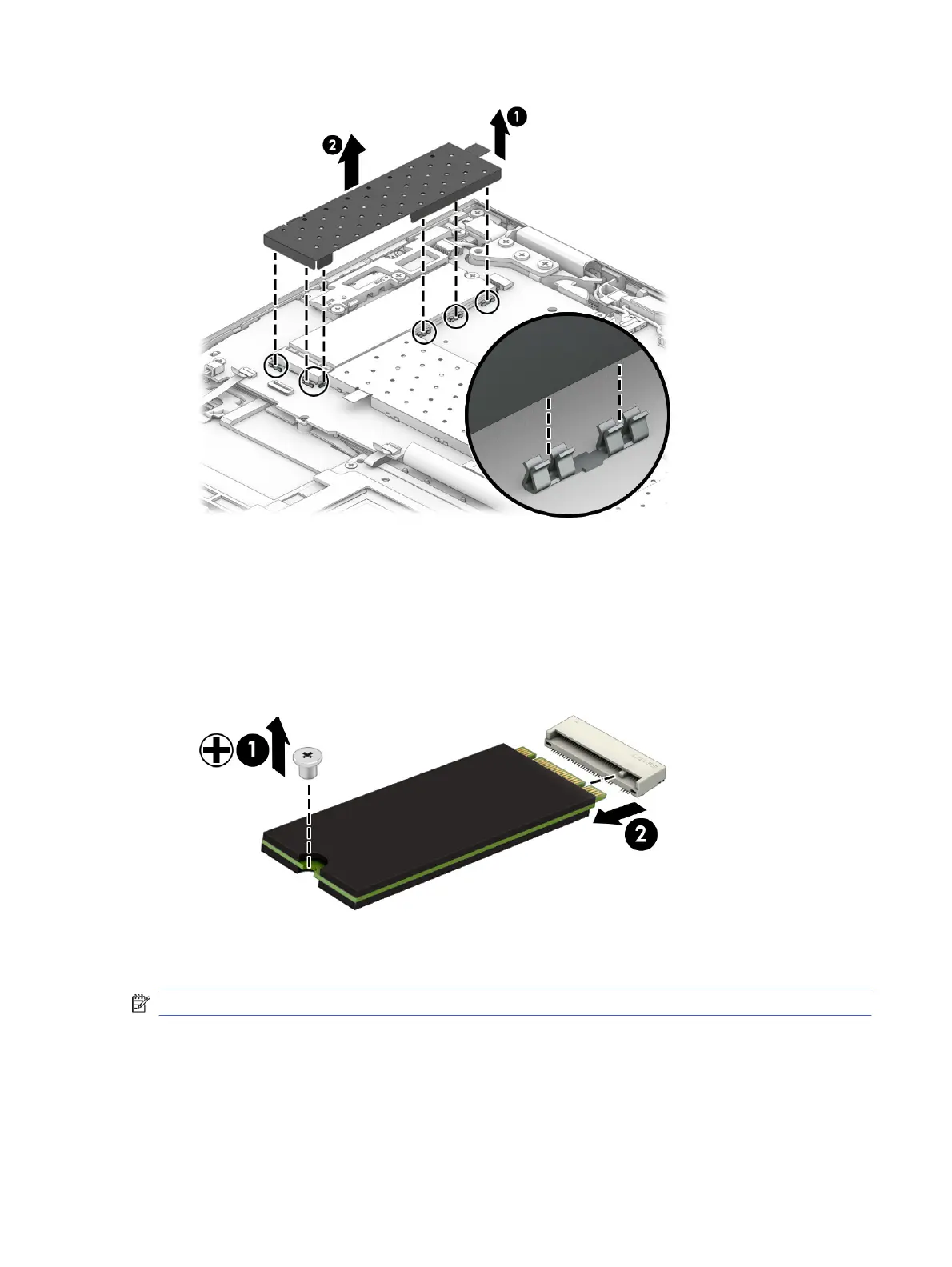 2
1
1
2