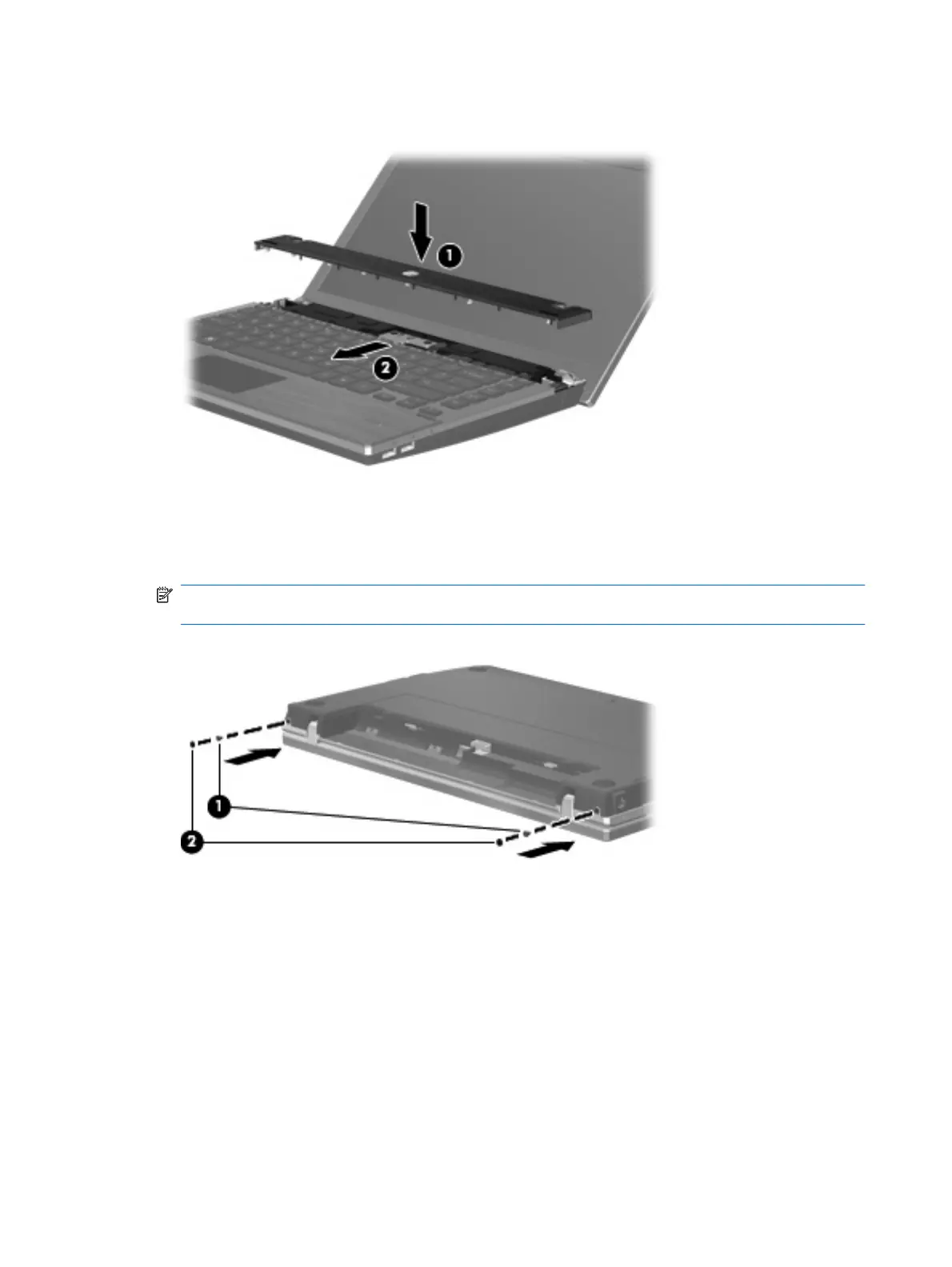 1

2

1

2