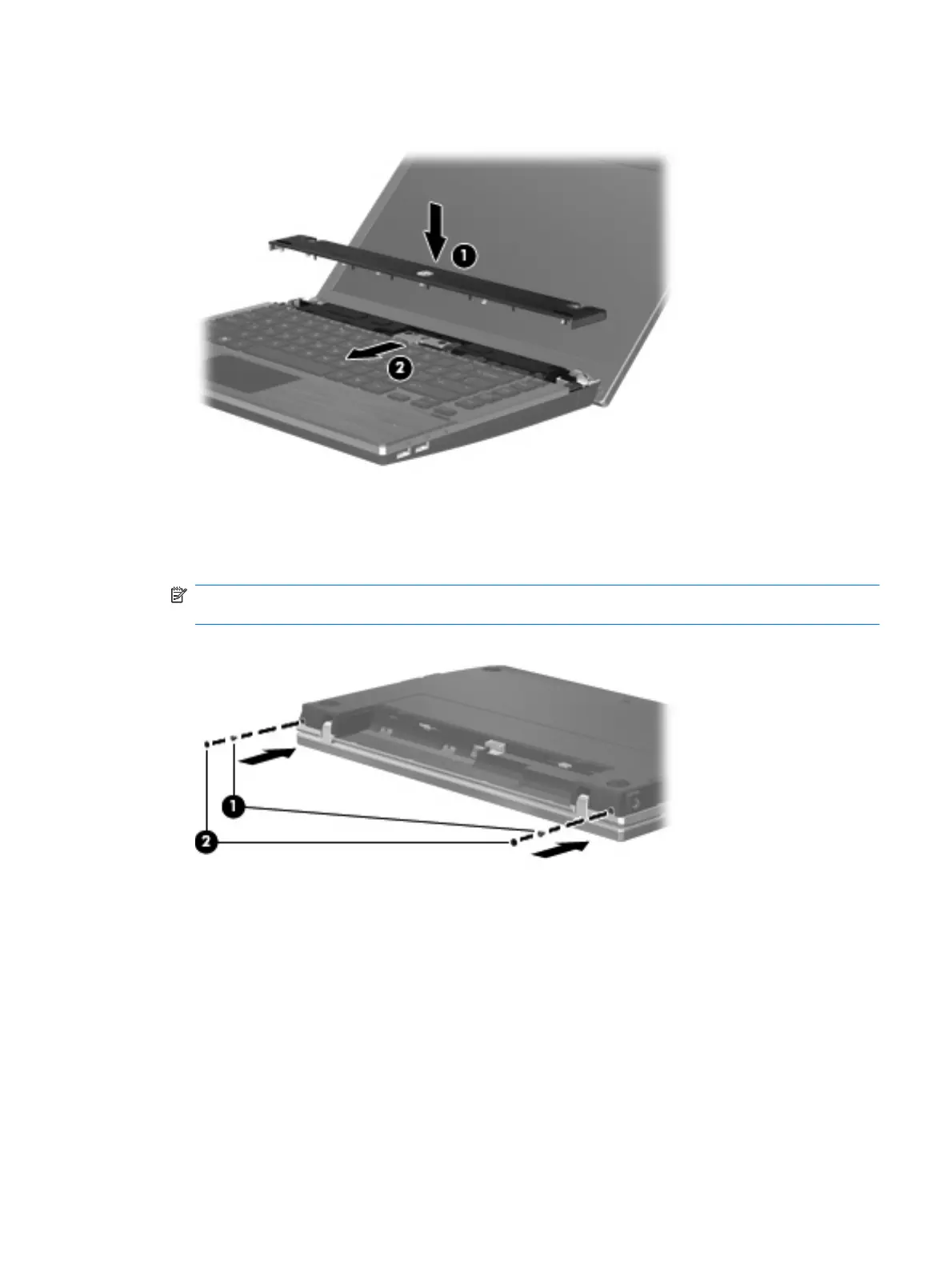 1

2

1

2