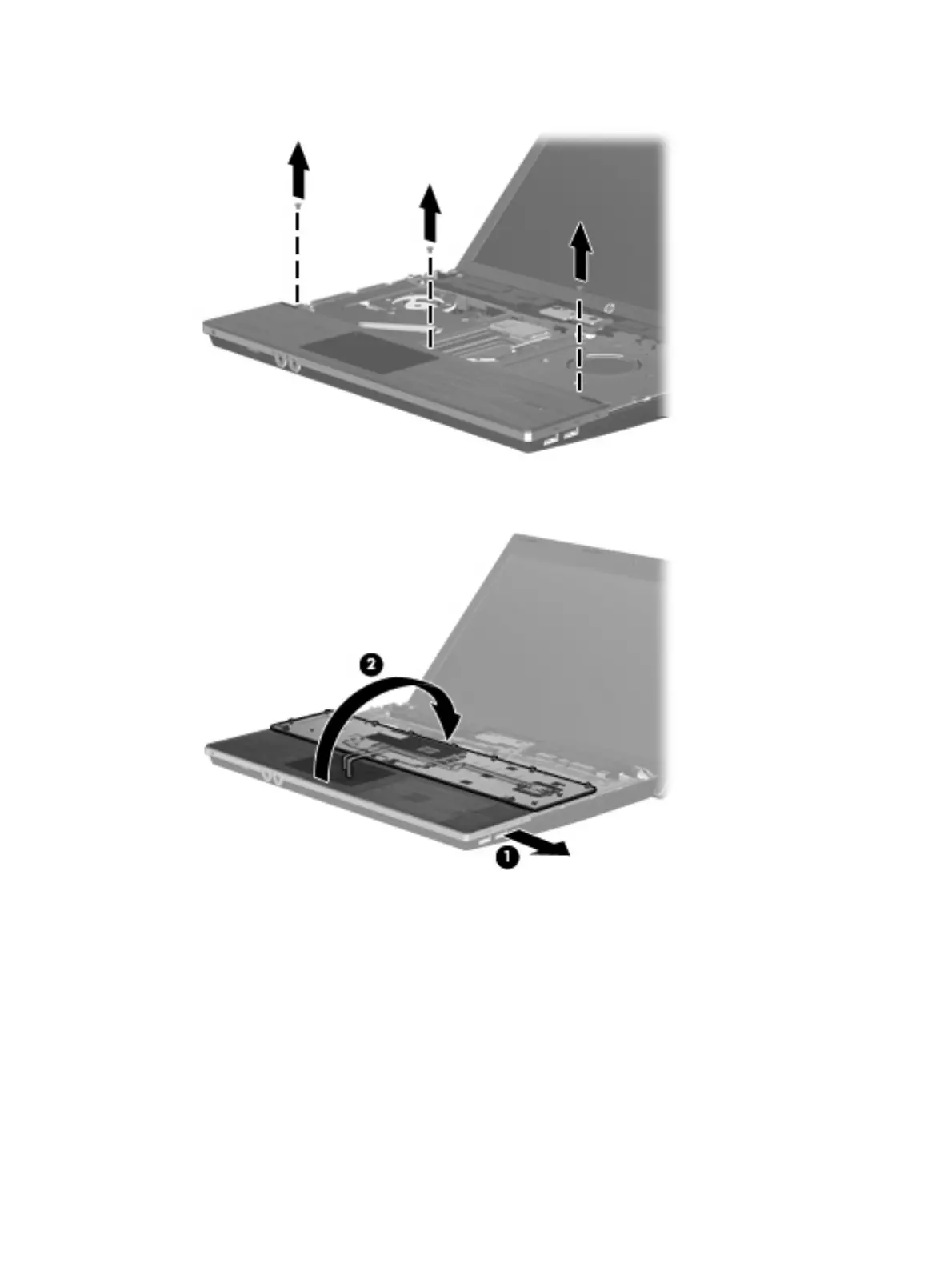 2

1