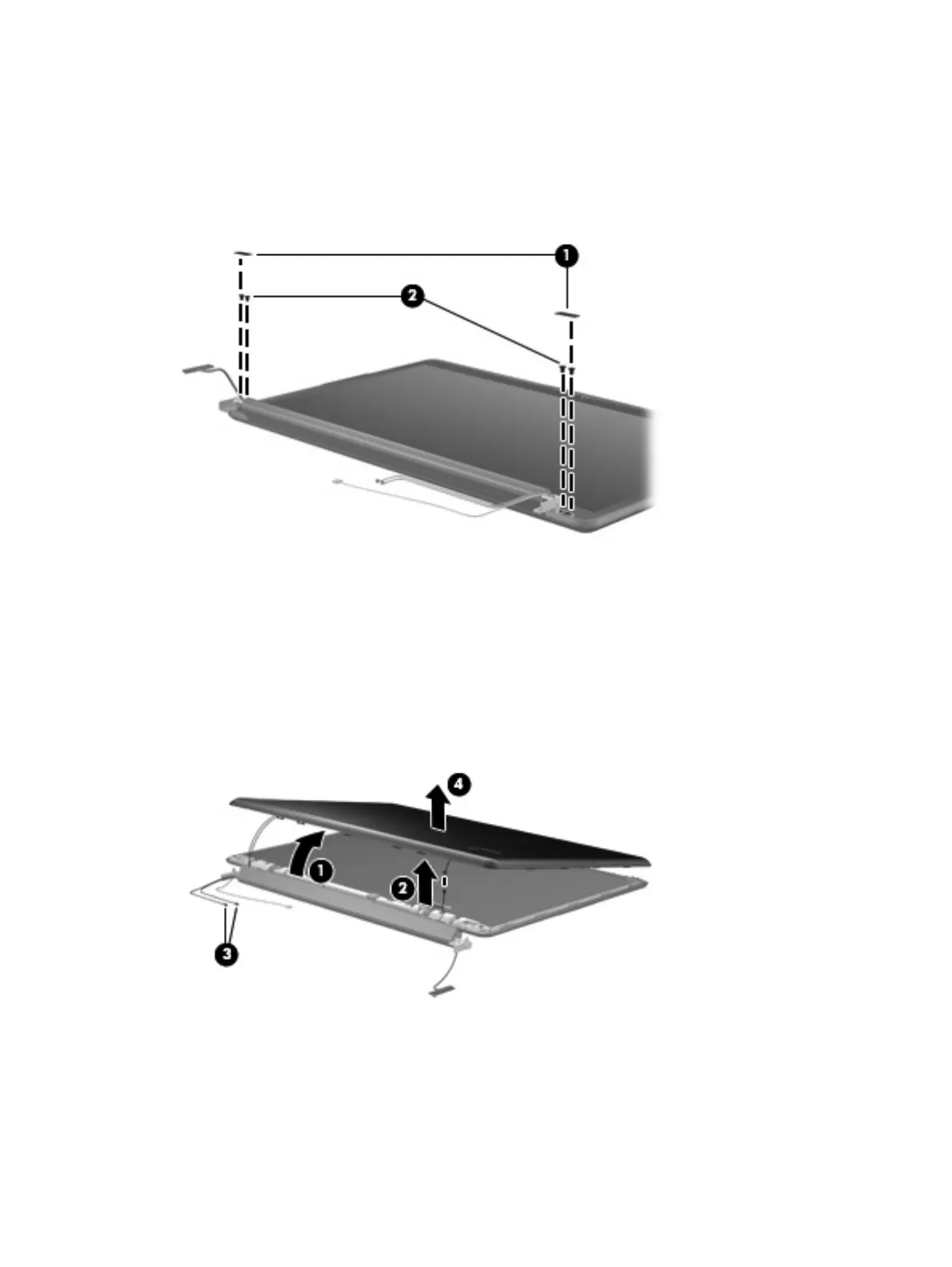 1
2
4
1
2
3