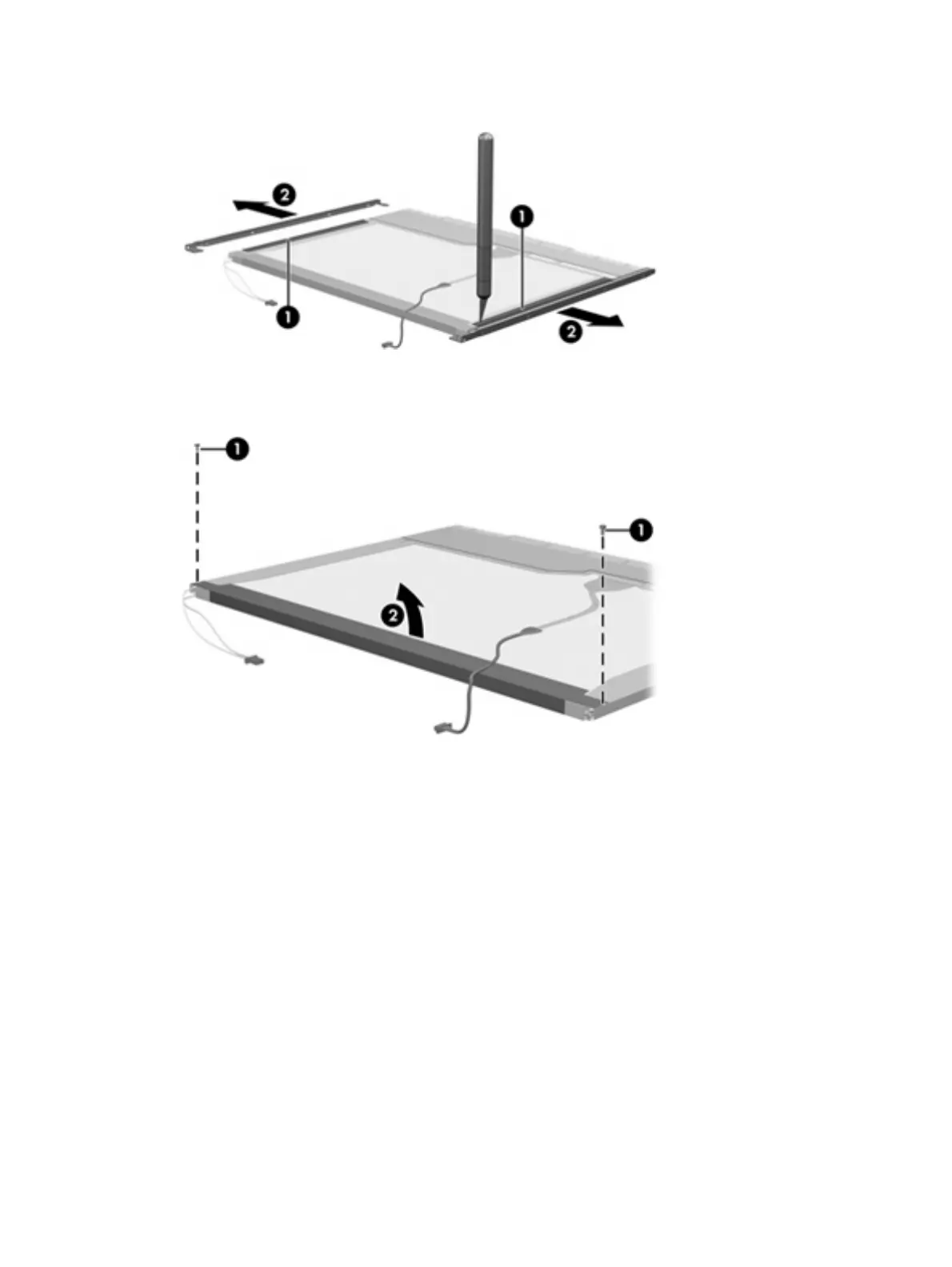 2
1
1
2

1
1
2