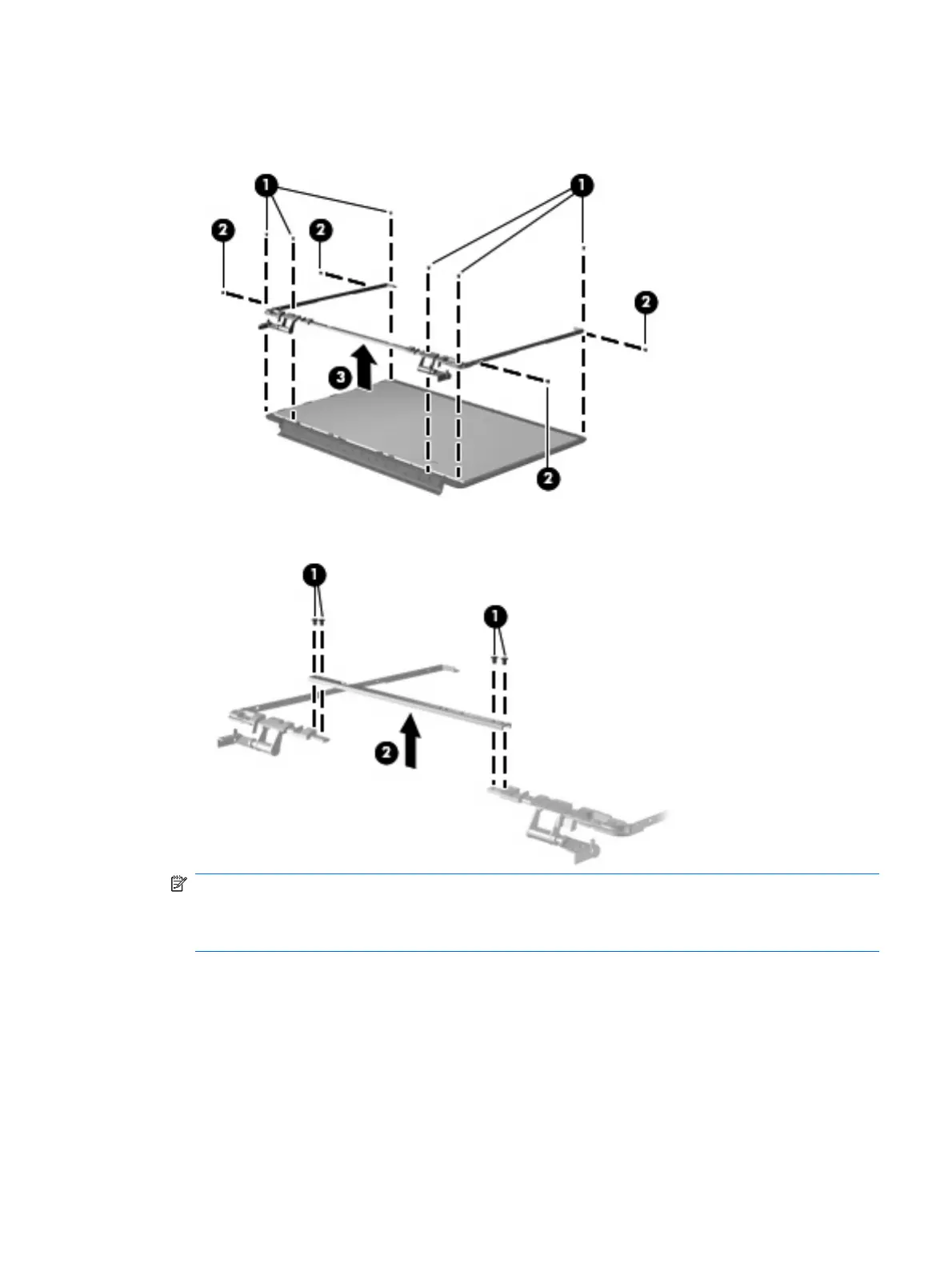 1

1

2

2

2

3

2

1

1

2