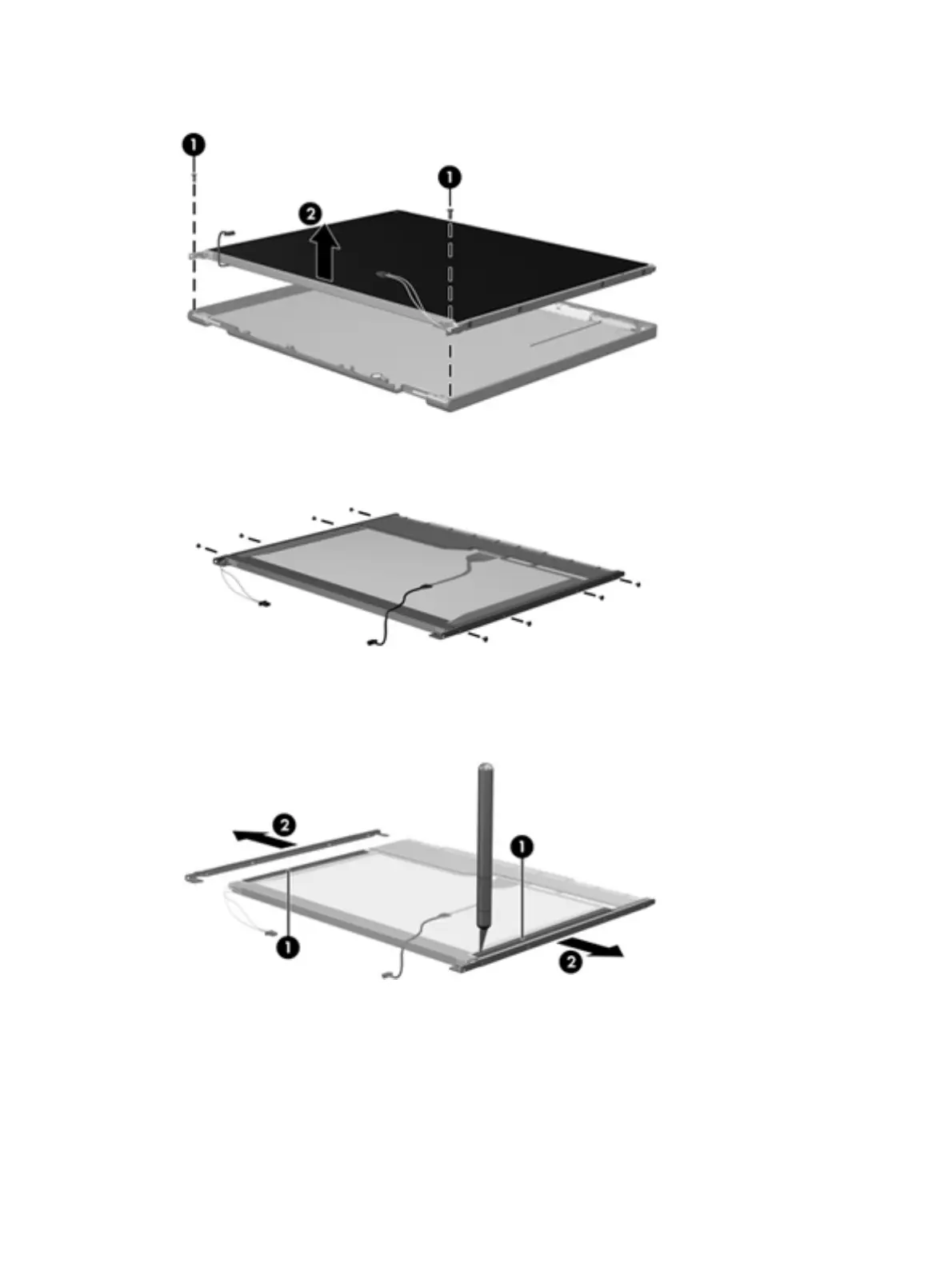 1
1
2

2
1
1
2