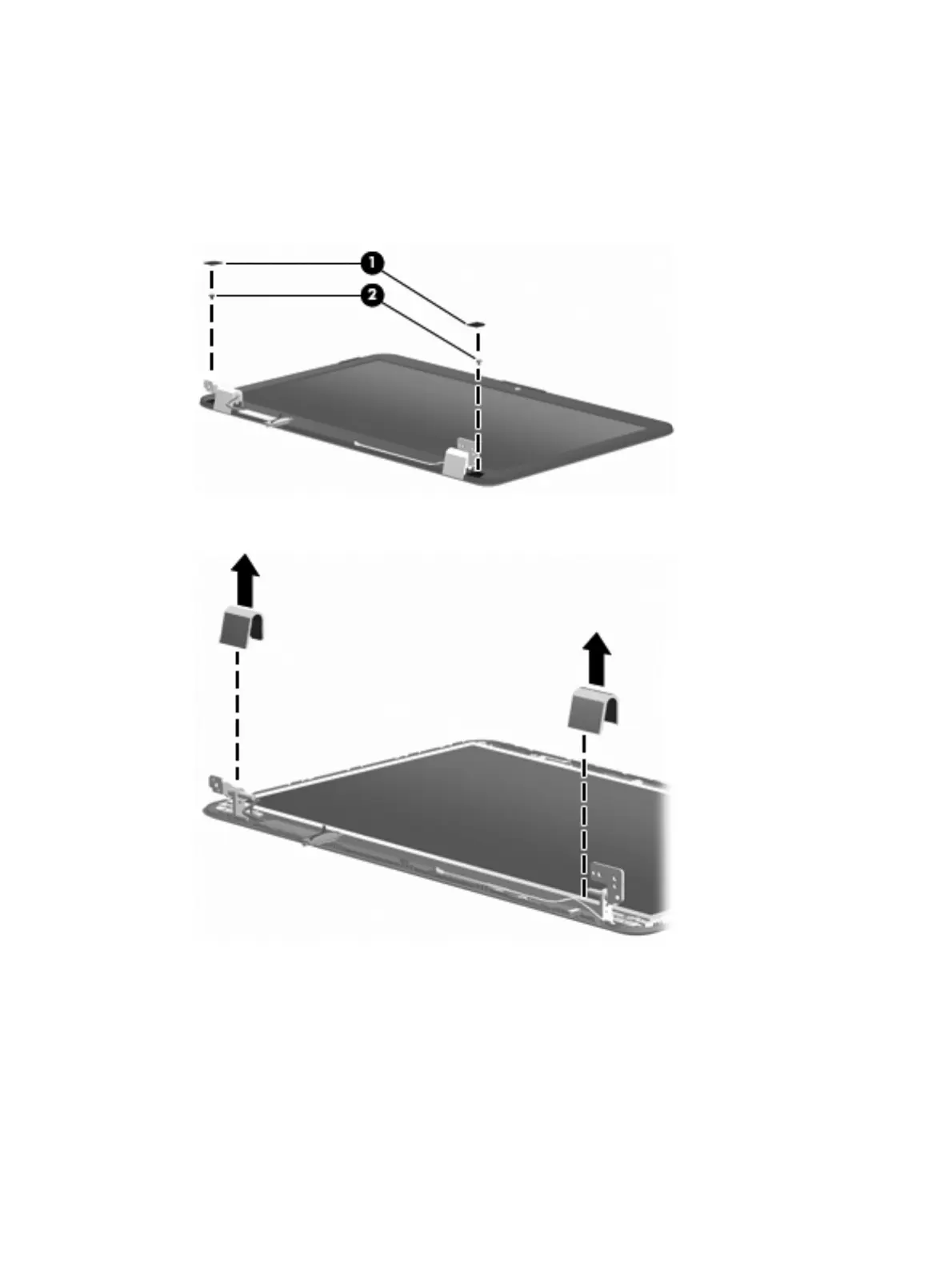 1
2