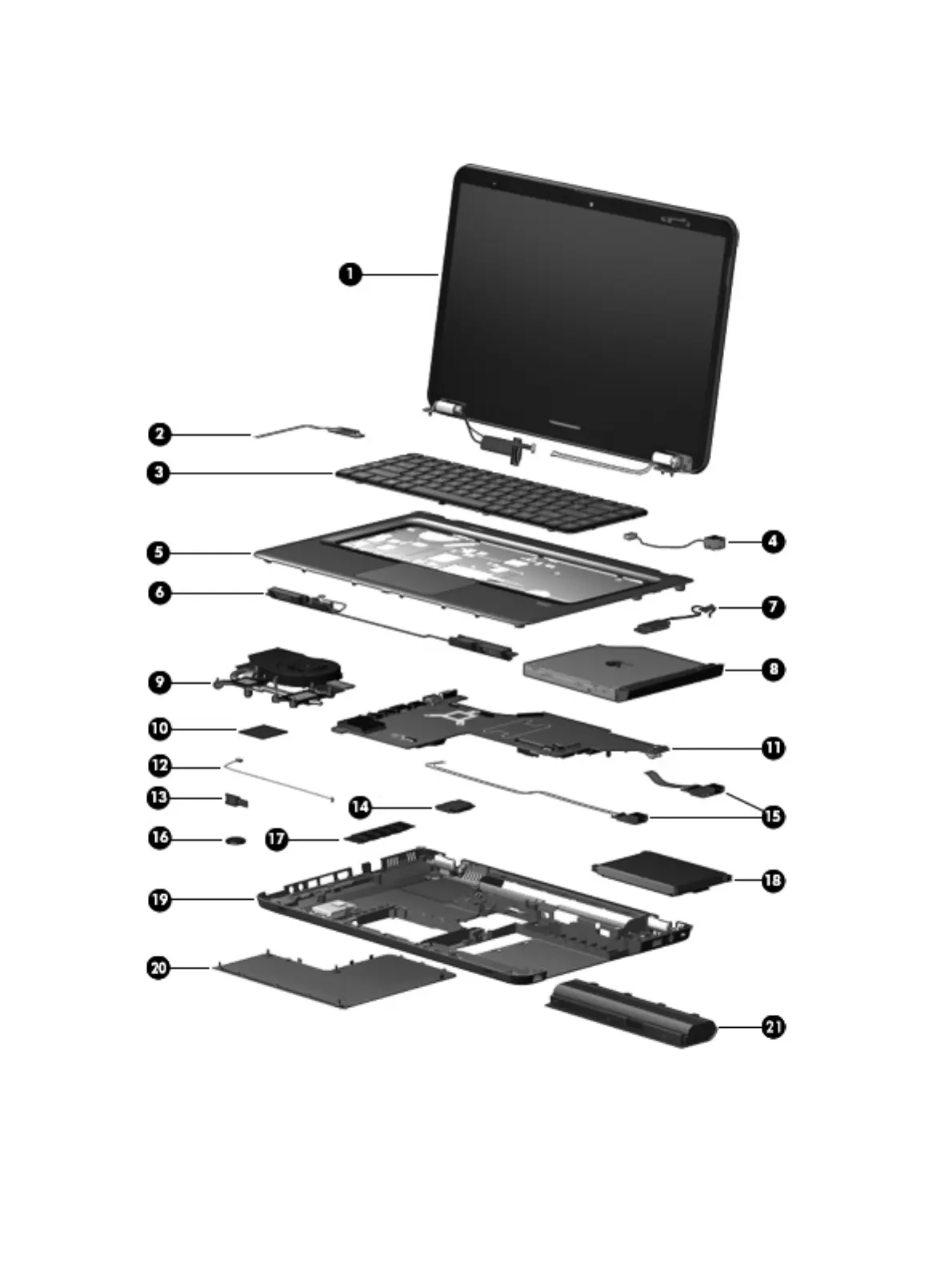 1
2
3
4
5
6
7
8
9
10
11
12
13
14
15
16
17
18
19
20
21