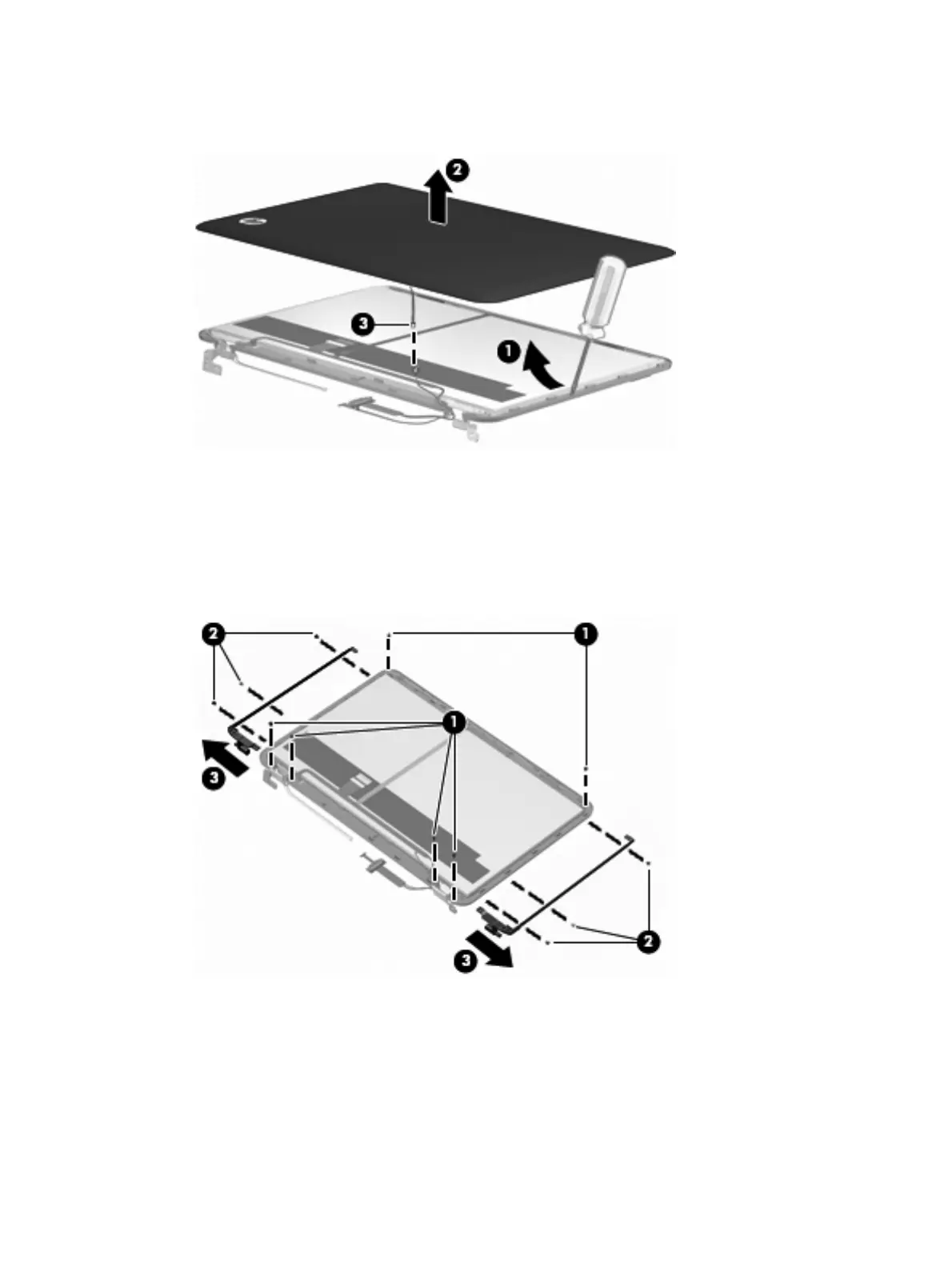 2
3
1

2
1
1
3
2
3