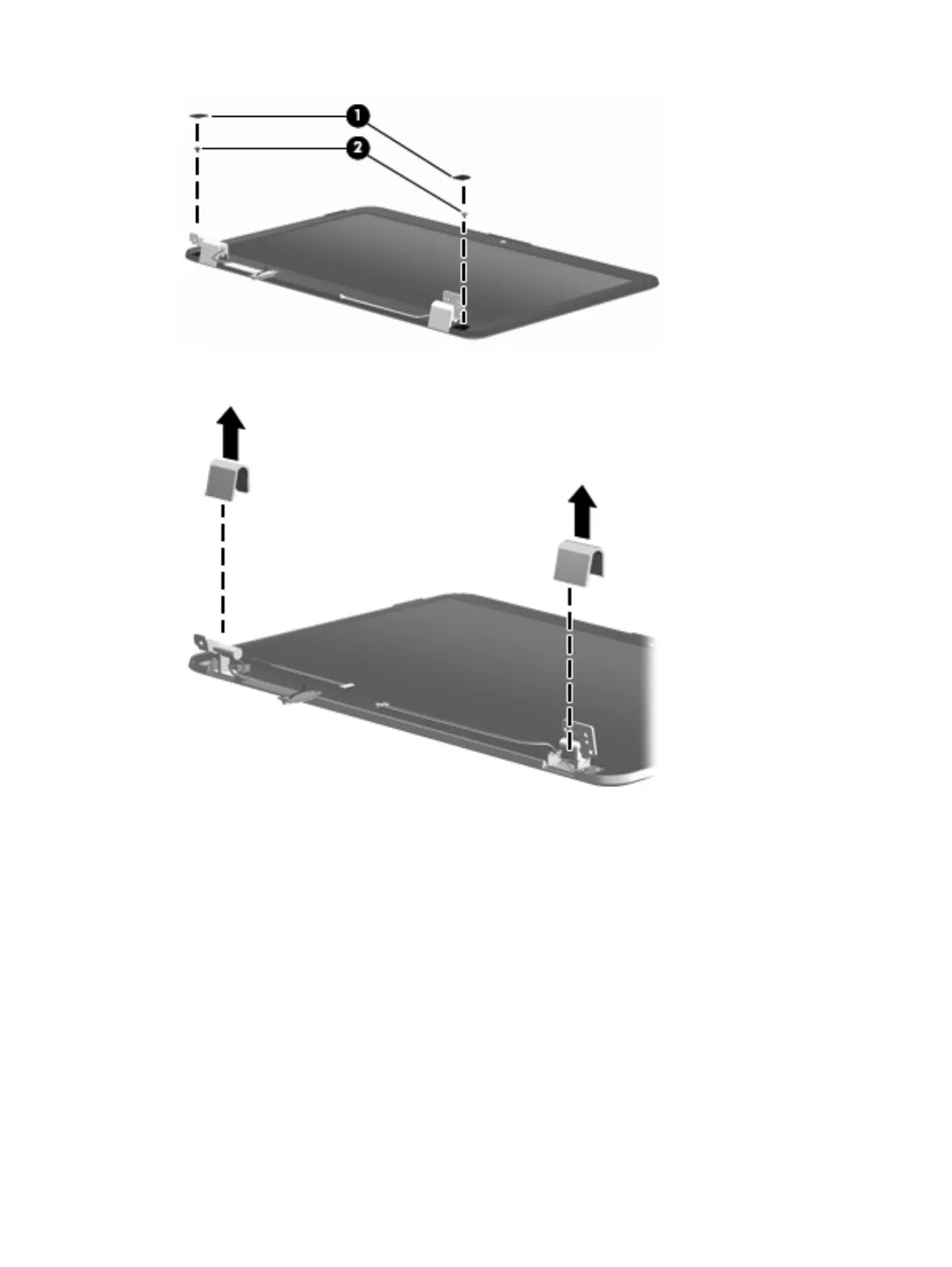 1
2