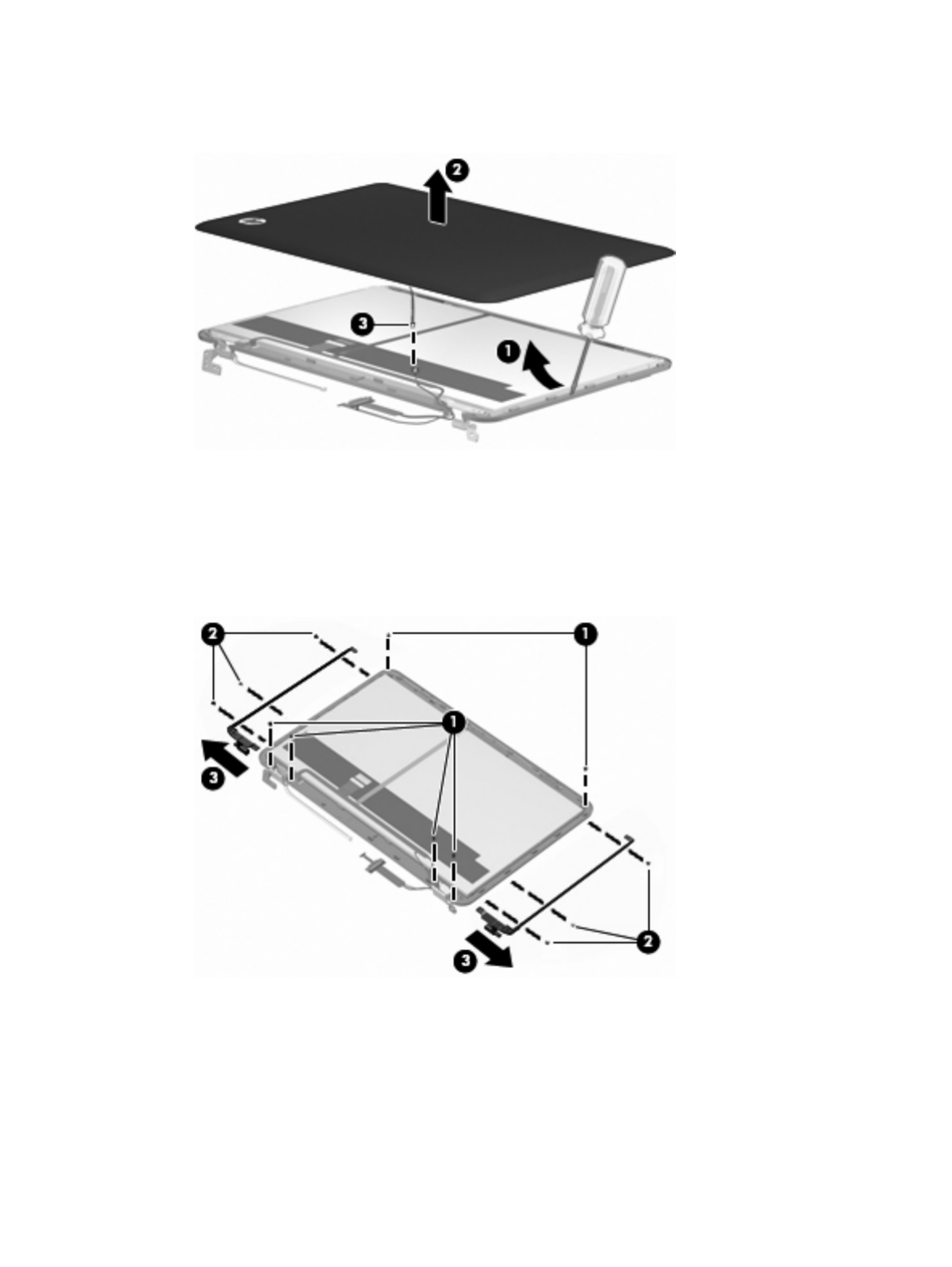 2
3
1

2
1
1
3
2
3