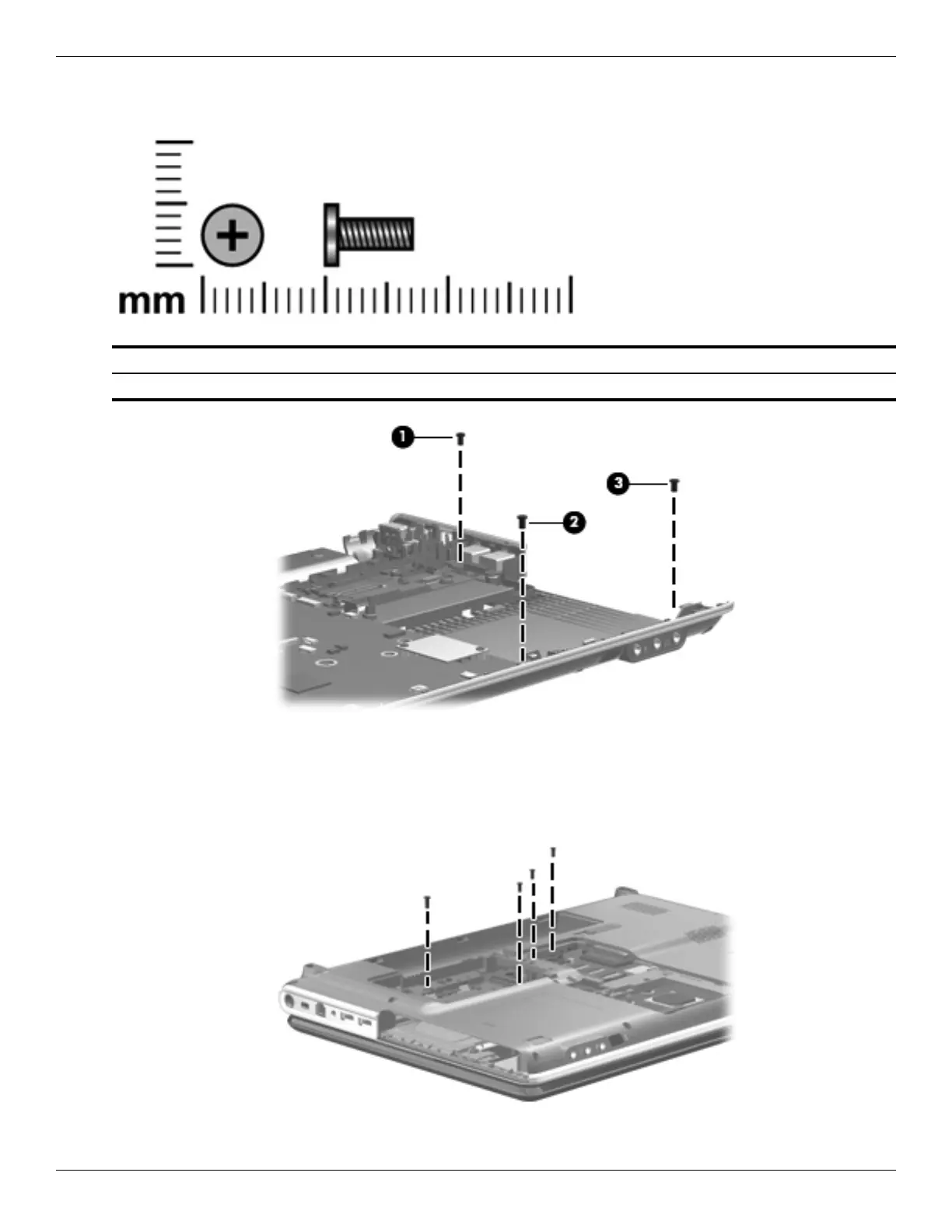 mm

1

2

3