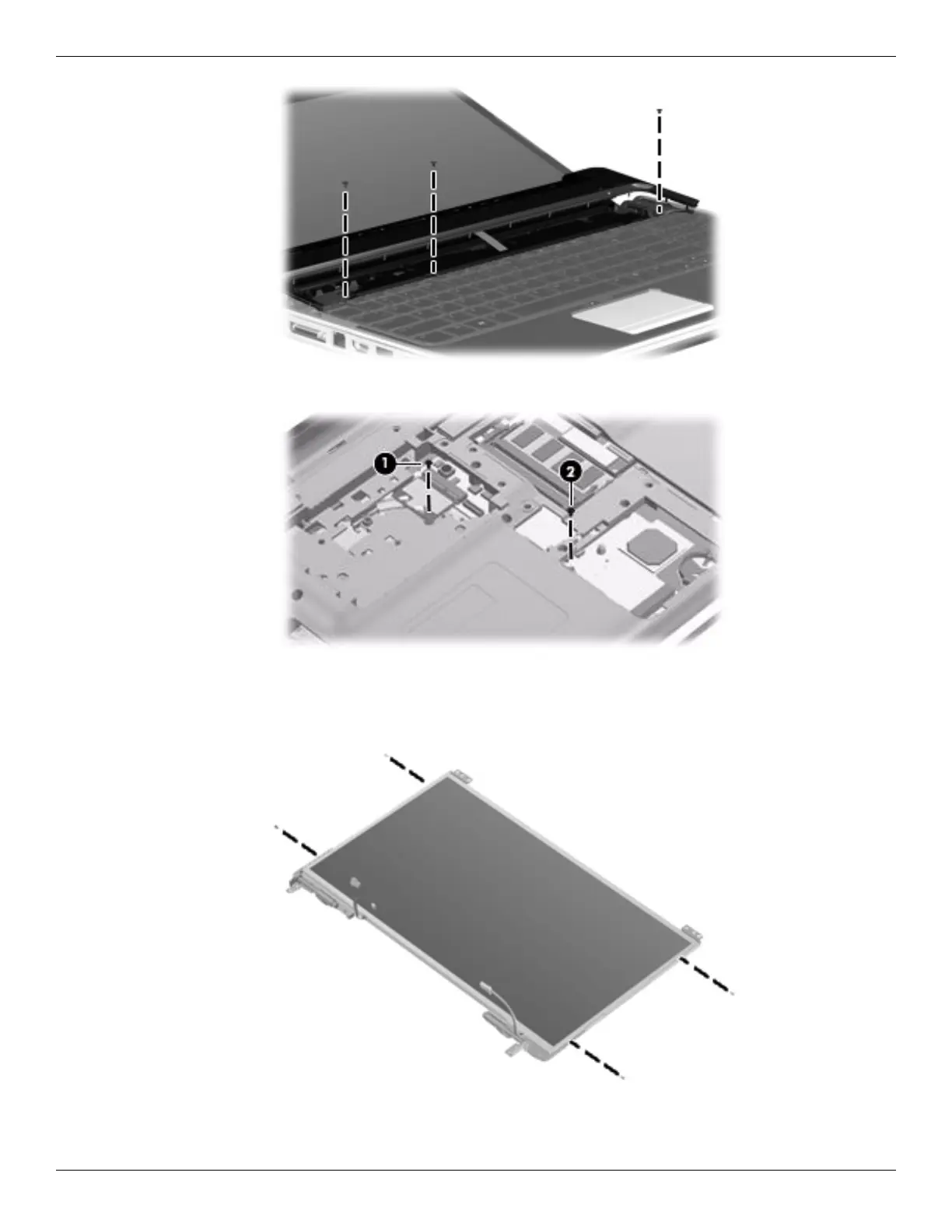 1

2