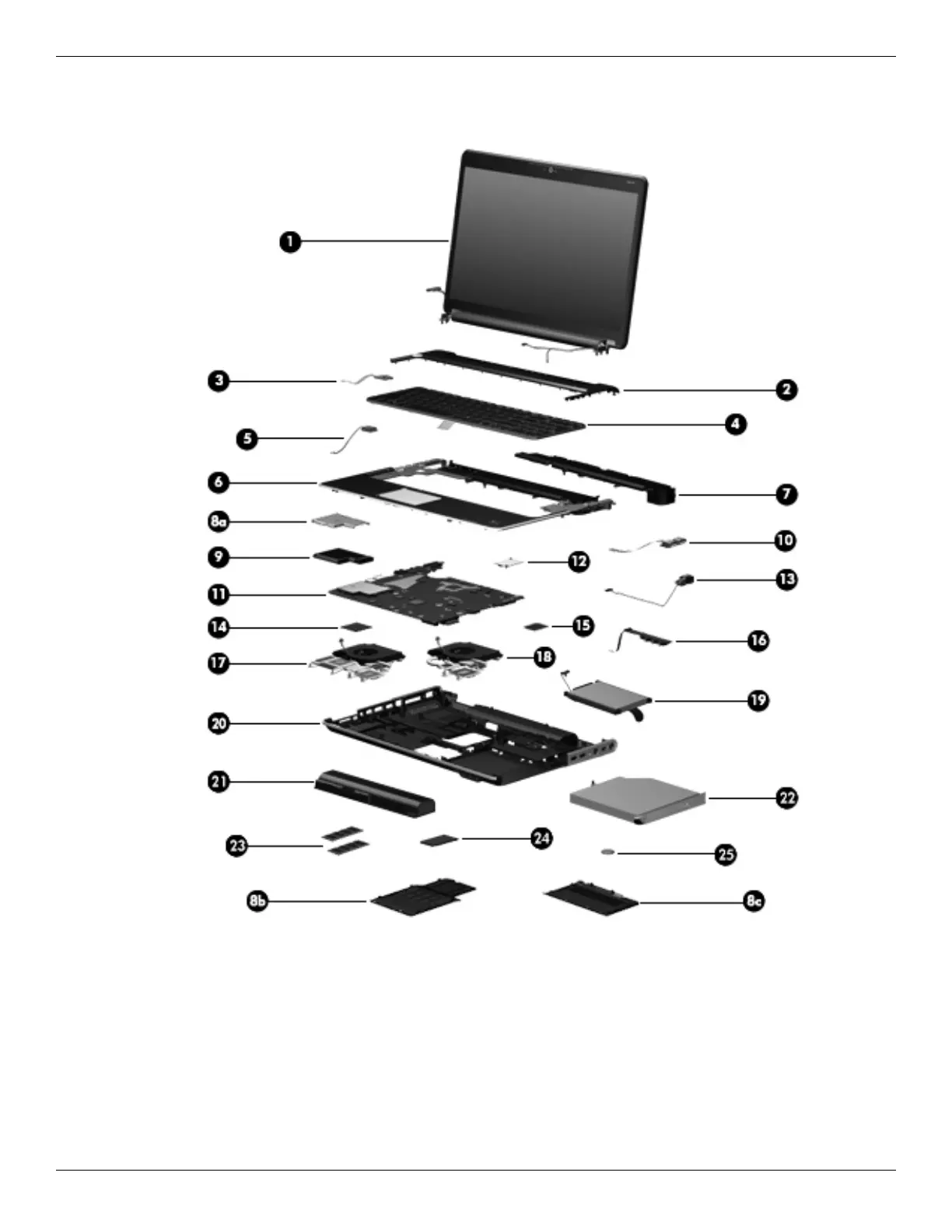 1
3
2
4
5
6
7
8a
10
9
12
13
11
14
15
16
17
18
19
20
21
22
23
24
25
8b
8c