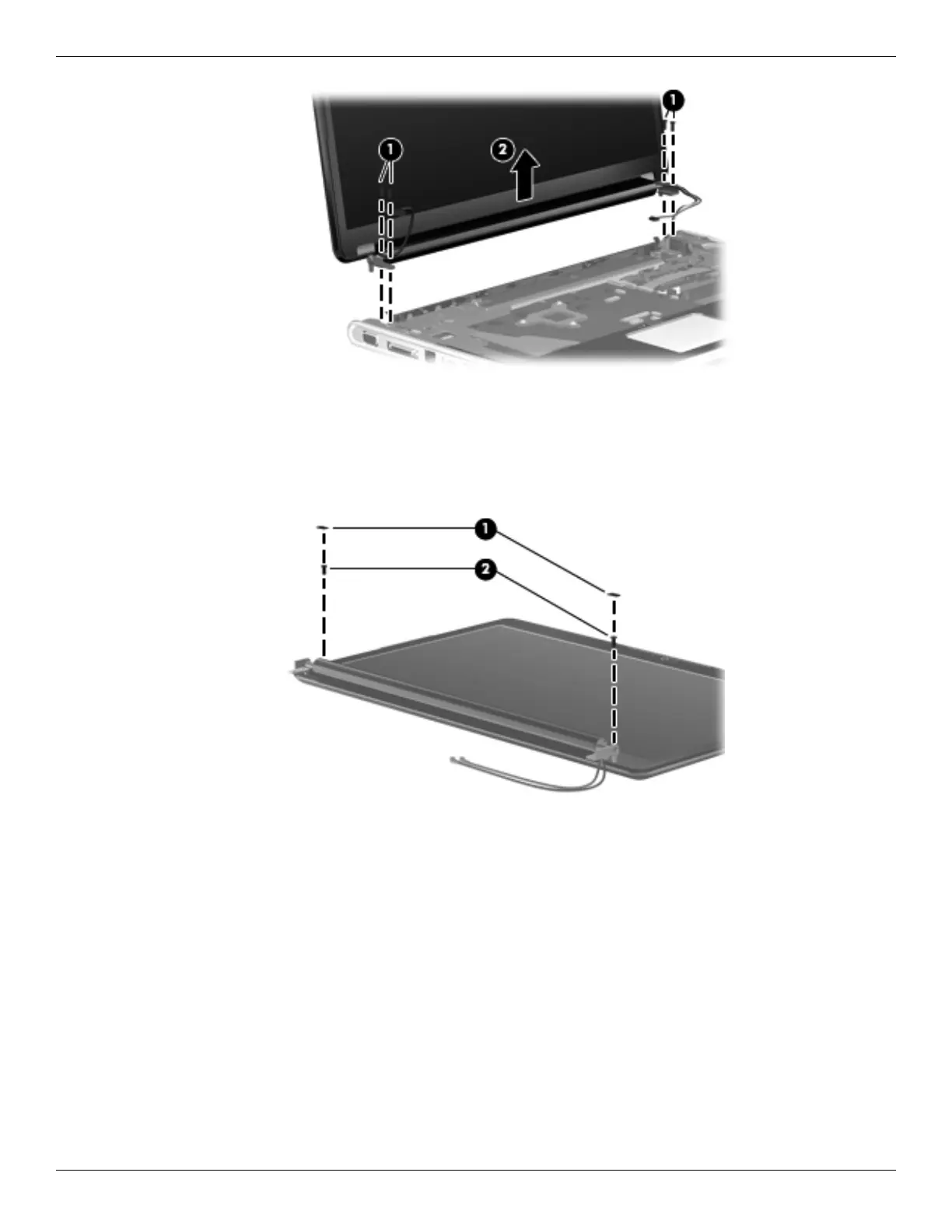 1

2

1

1

2