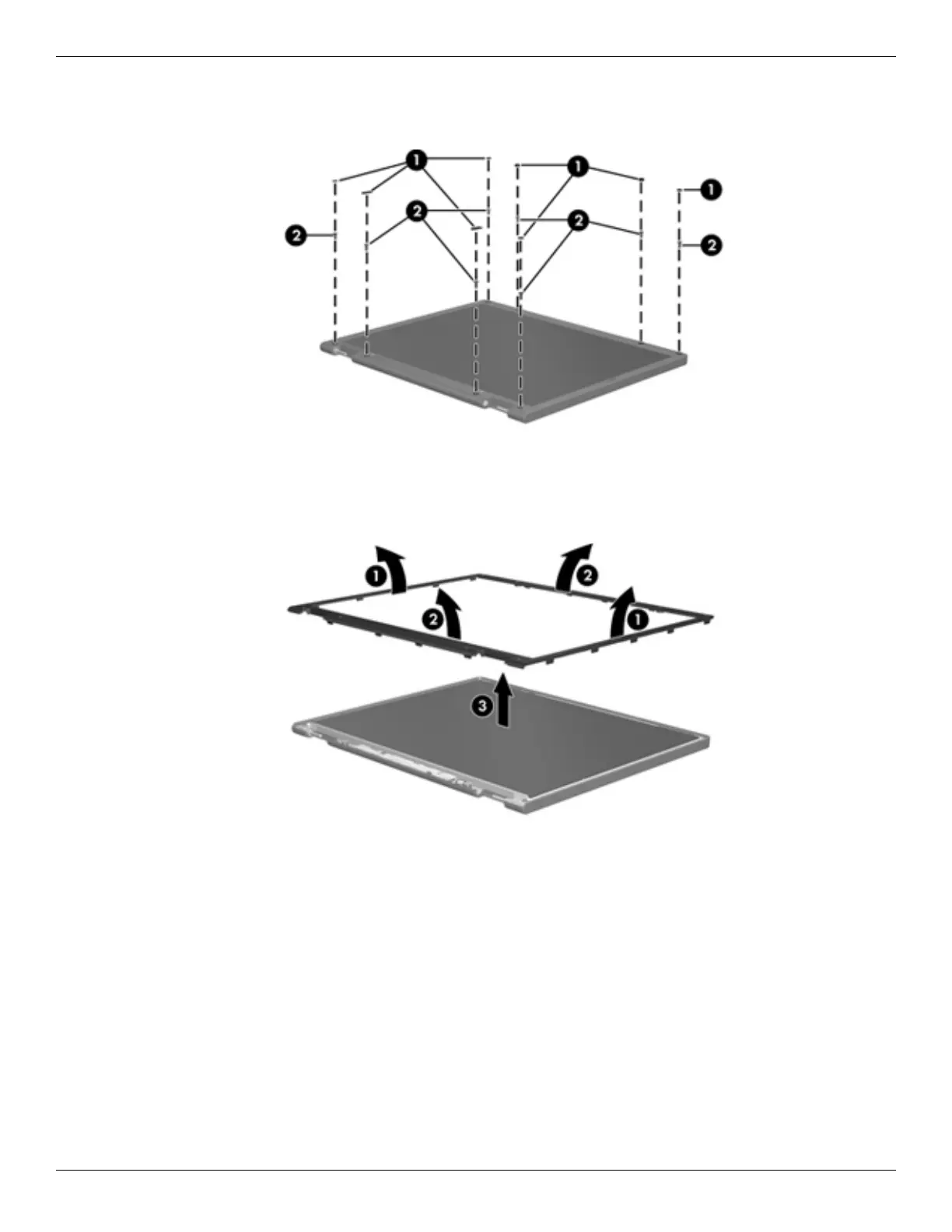 1
1
1
2
2
2
2

1
2
2
1
3