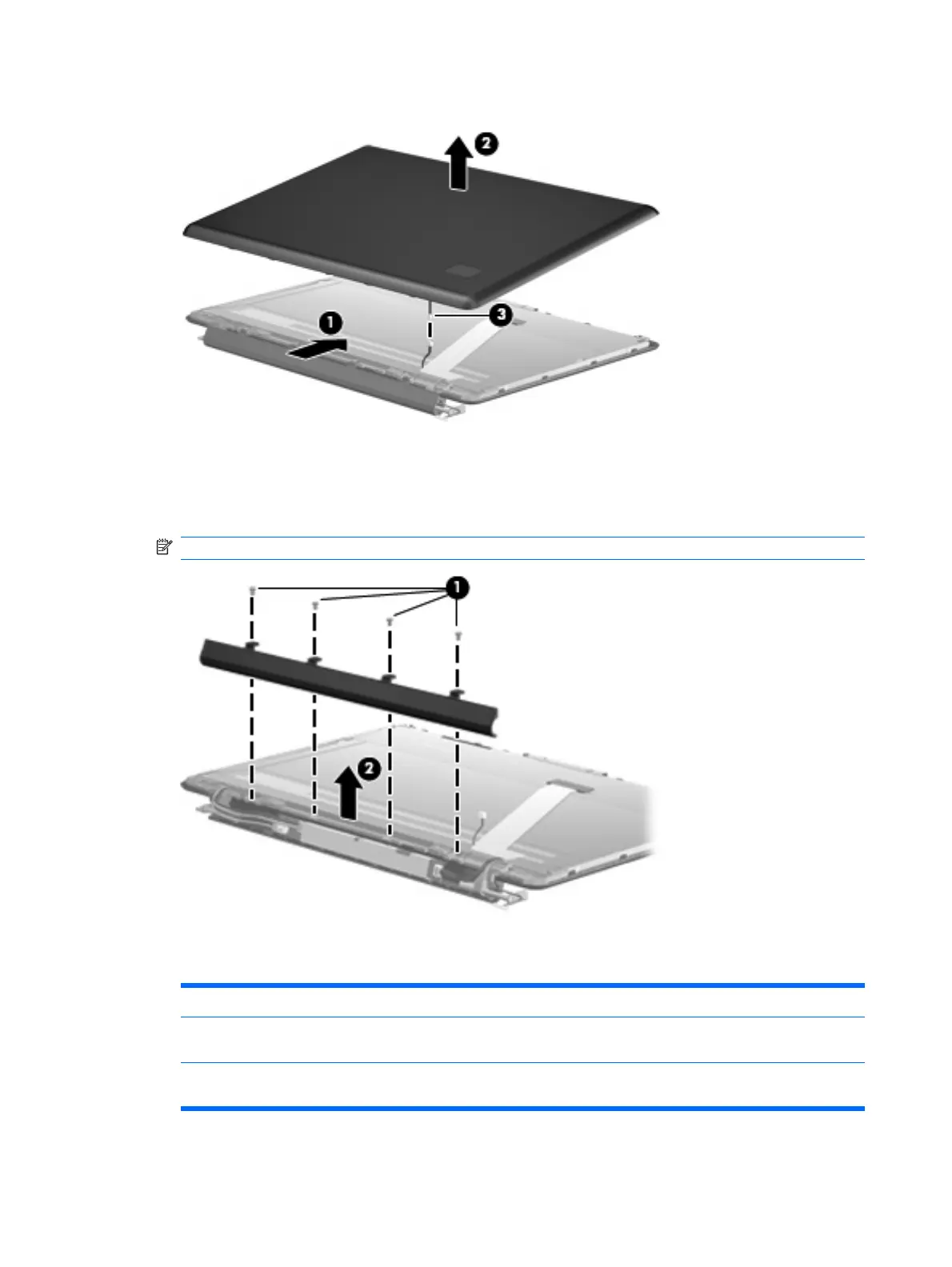 2

1

3

1

2