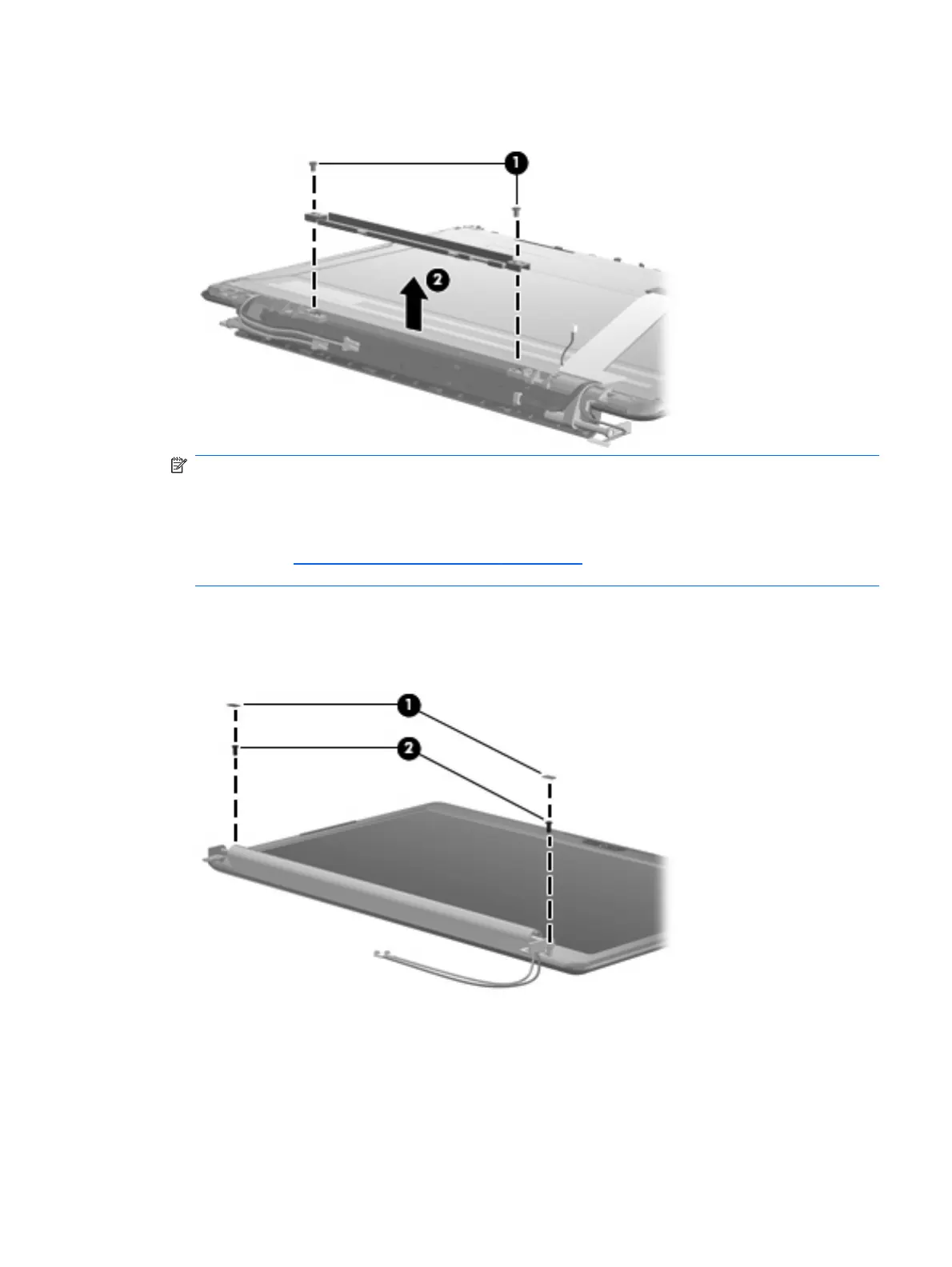 1

2

1

2