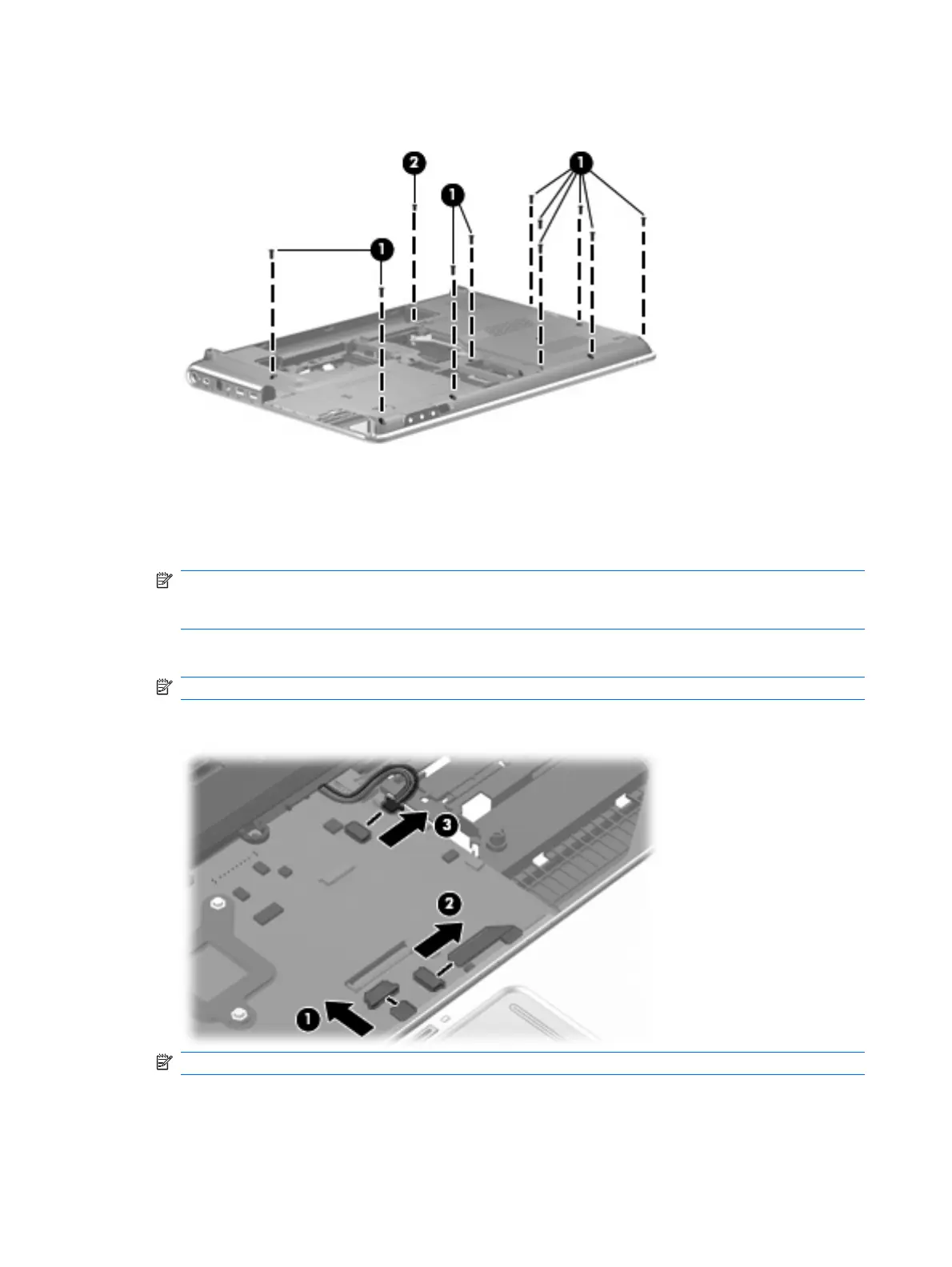 2

1

1

1

3

2

1