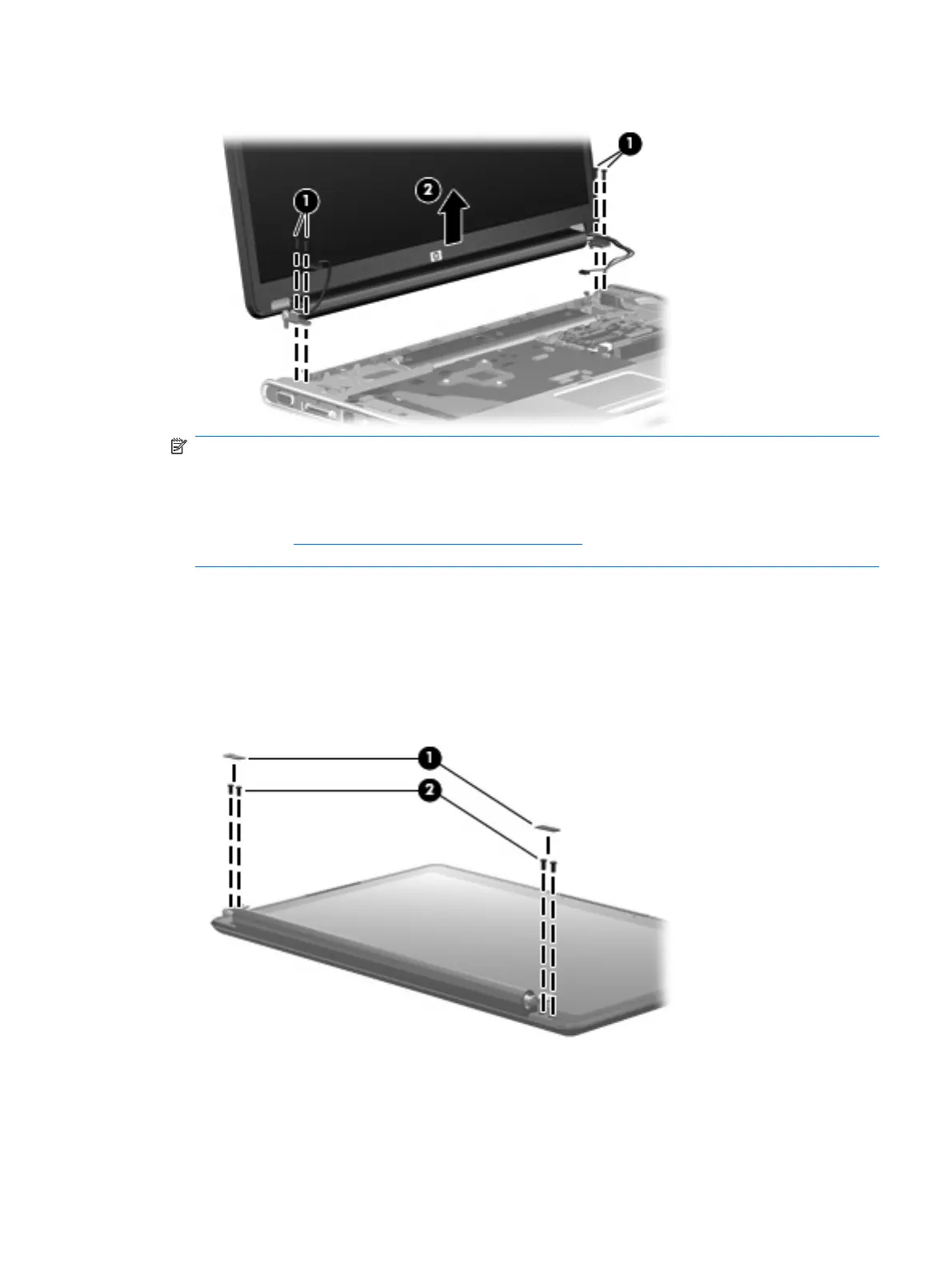 1

2

1

1

2