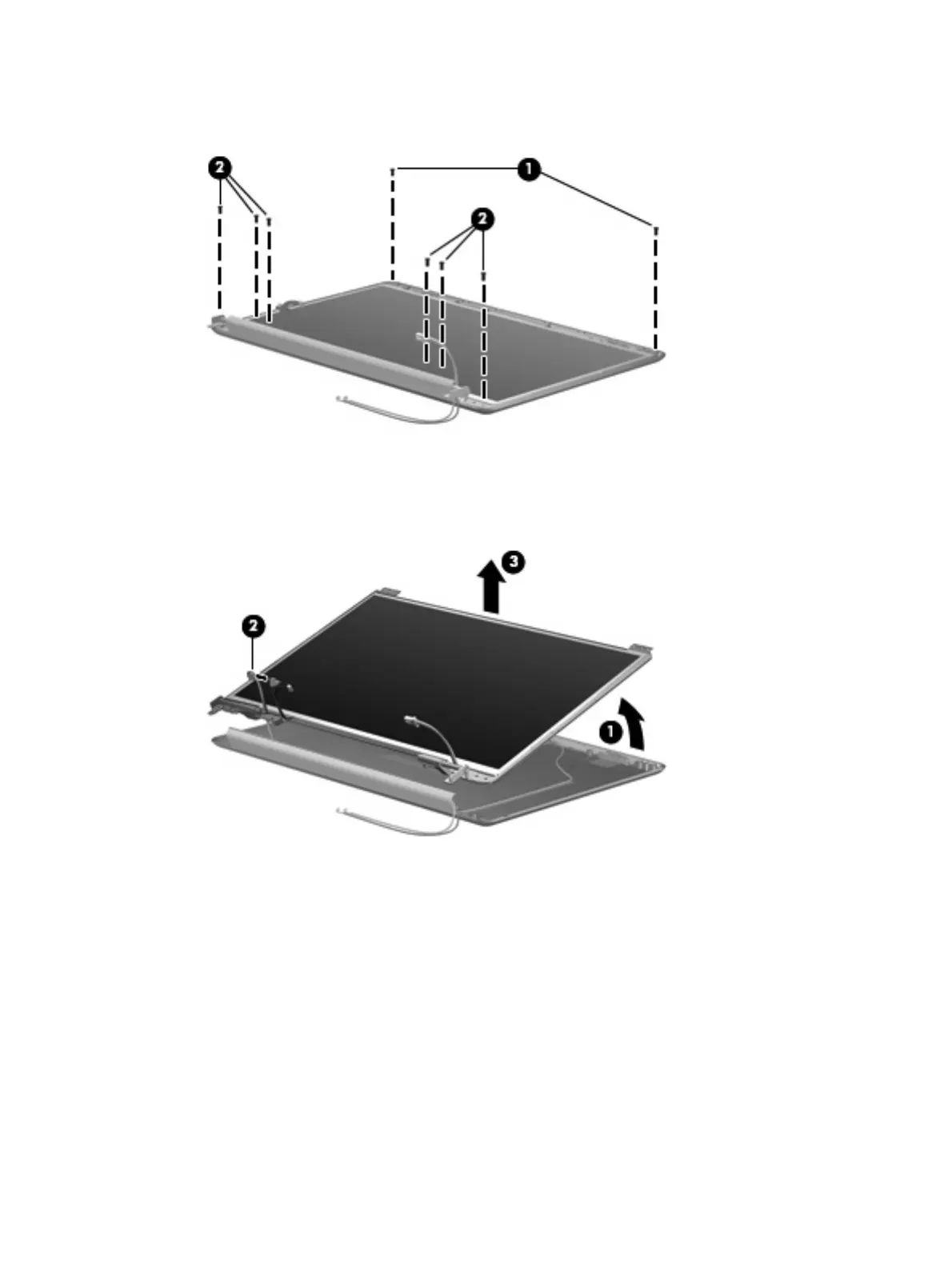 2
1
2
3
2
1