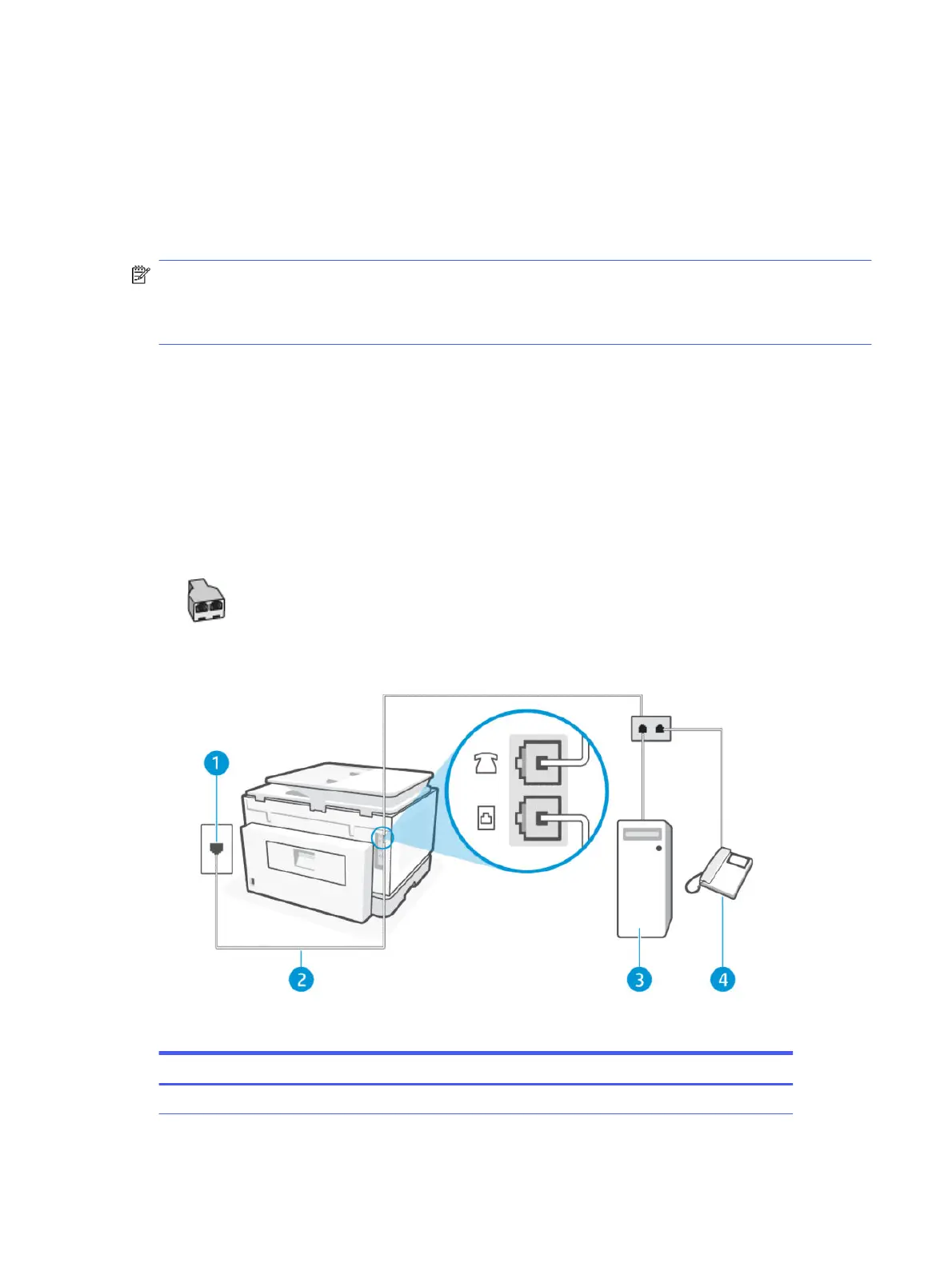 1
2
3
4