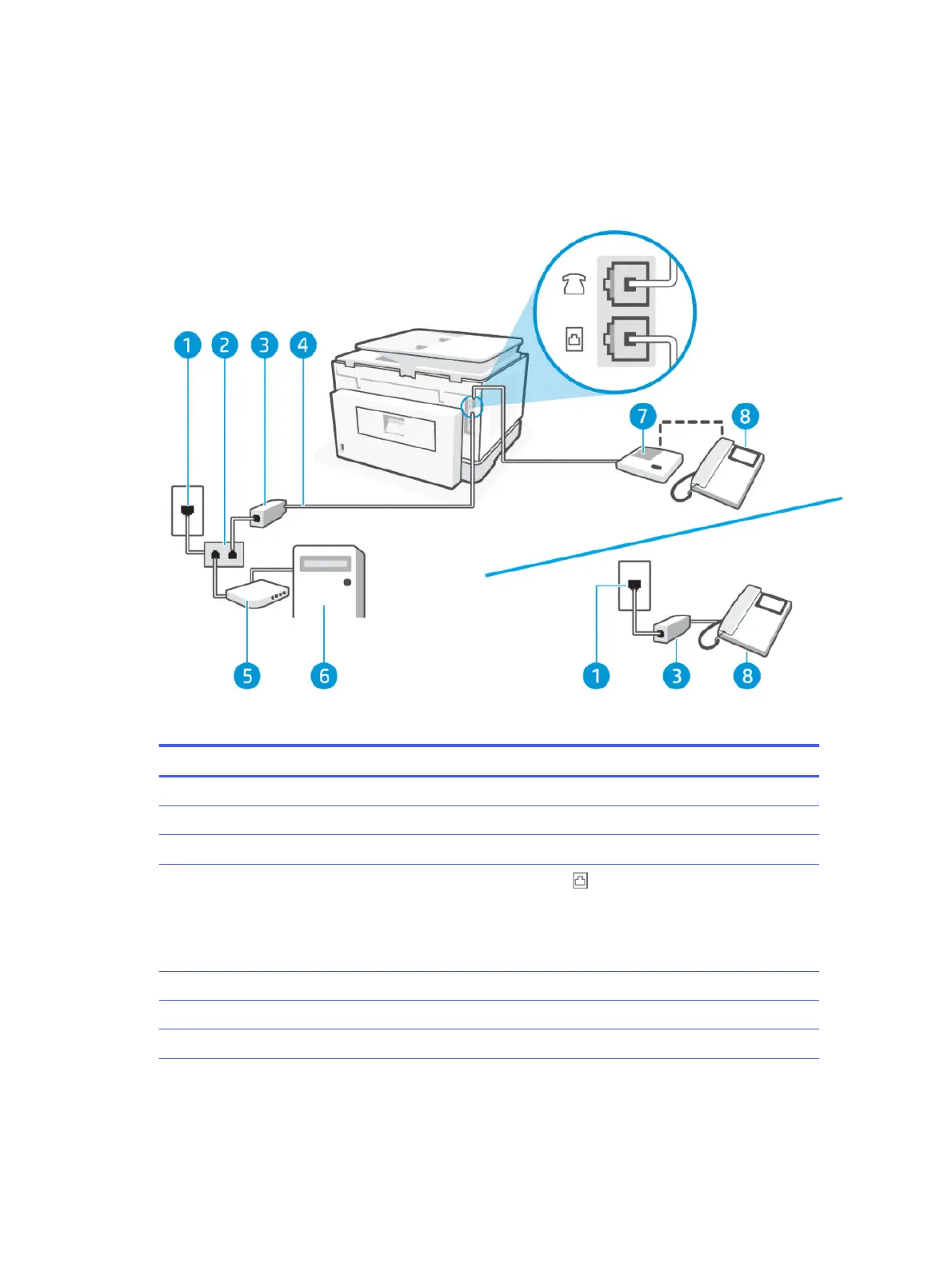 1 2 3 4

7 8

5 6

1 3 8