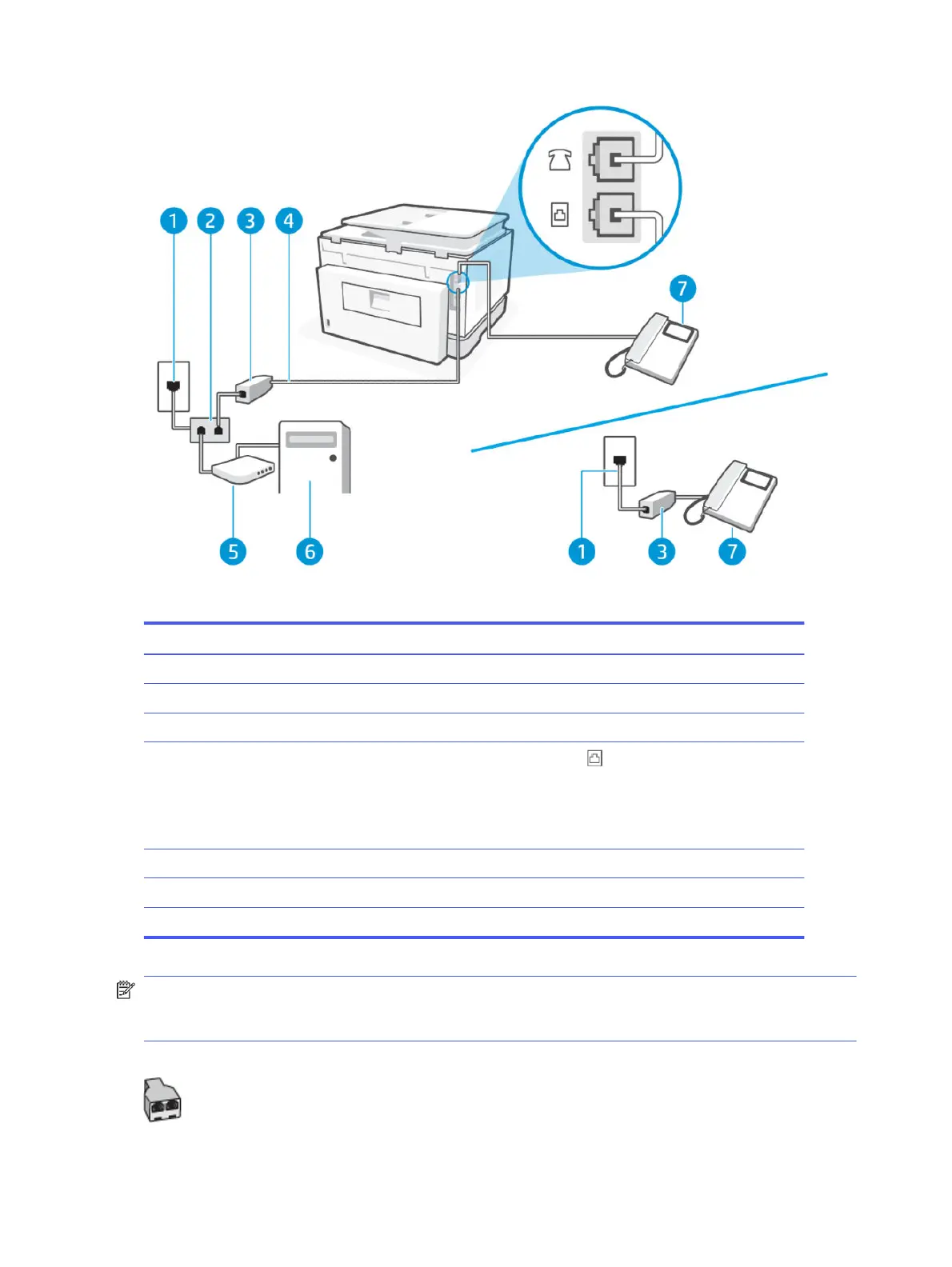 1
2
3
4
7
5
6
1
3
7