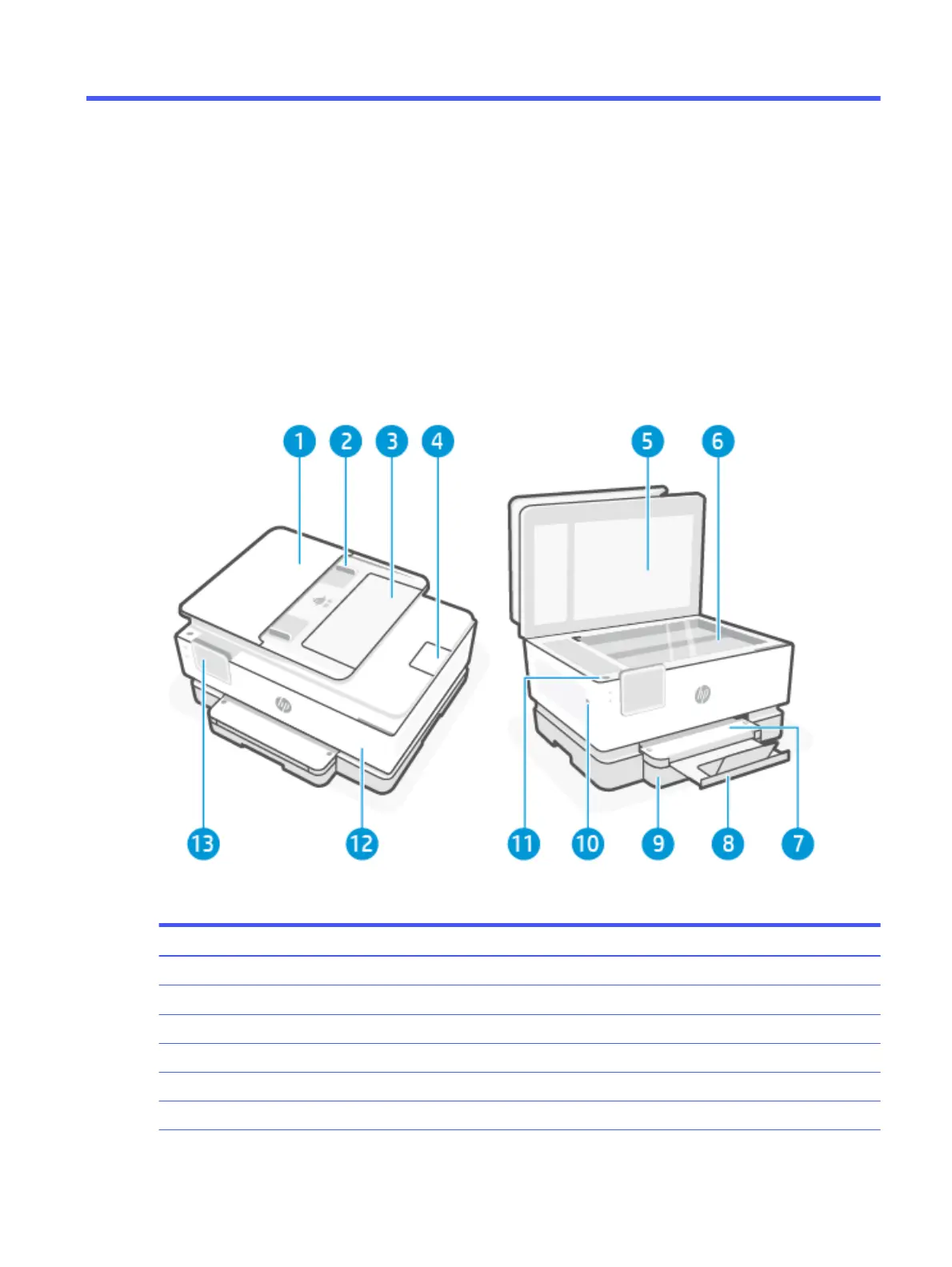 1 2 3 4 5 6

13 12 11 10 9 8 7