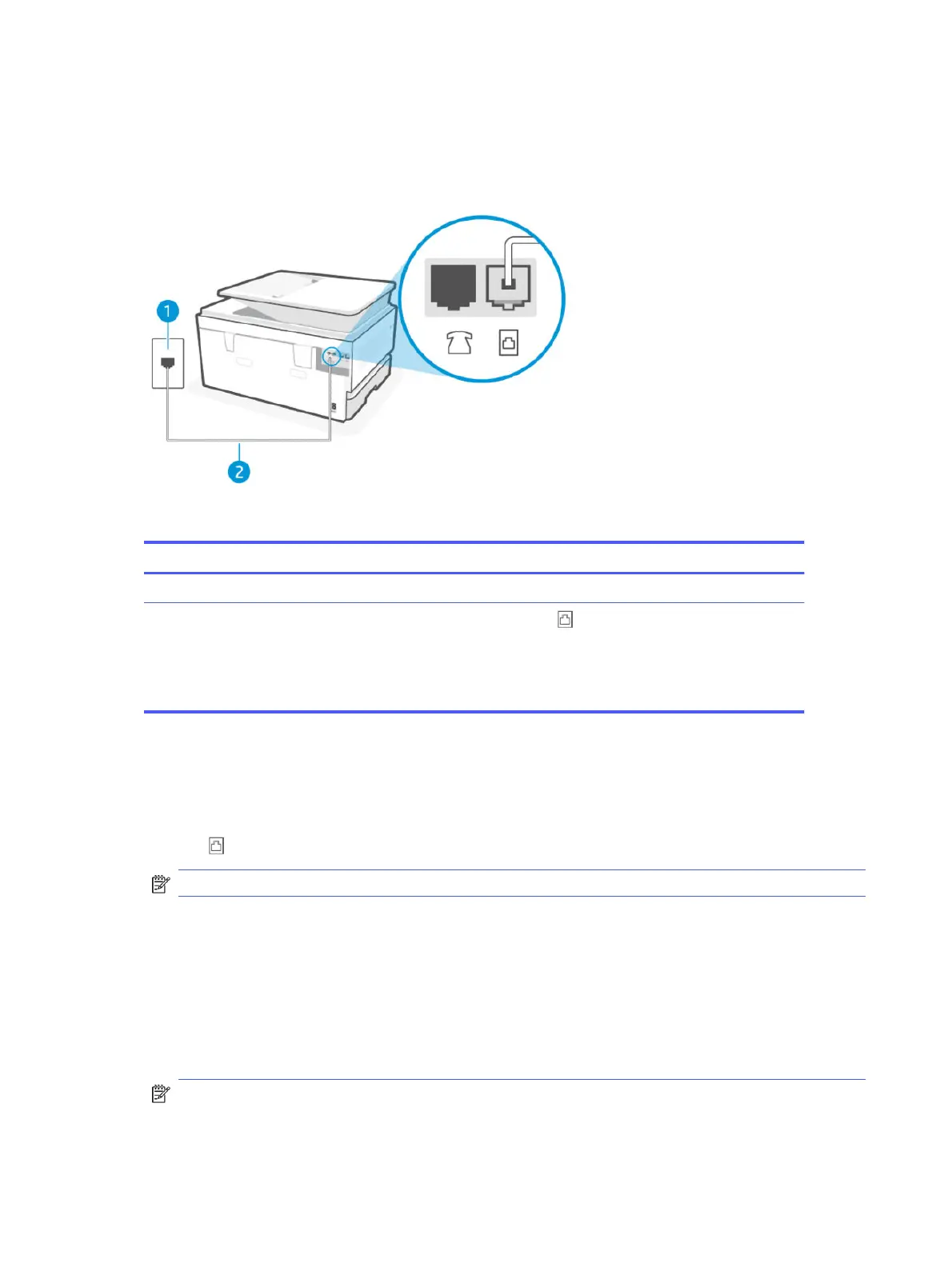 1

2