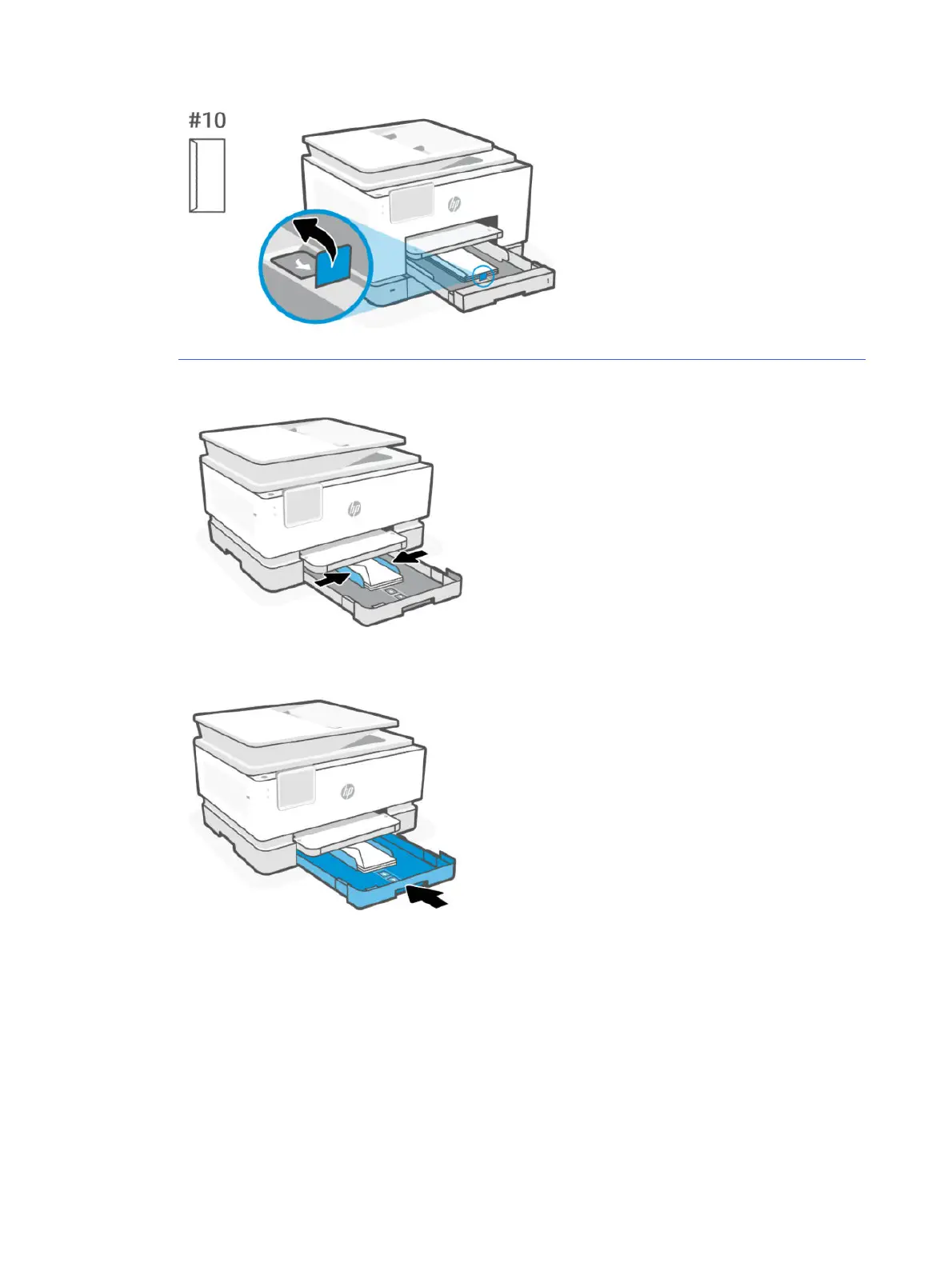 #10