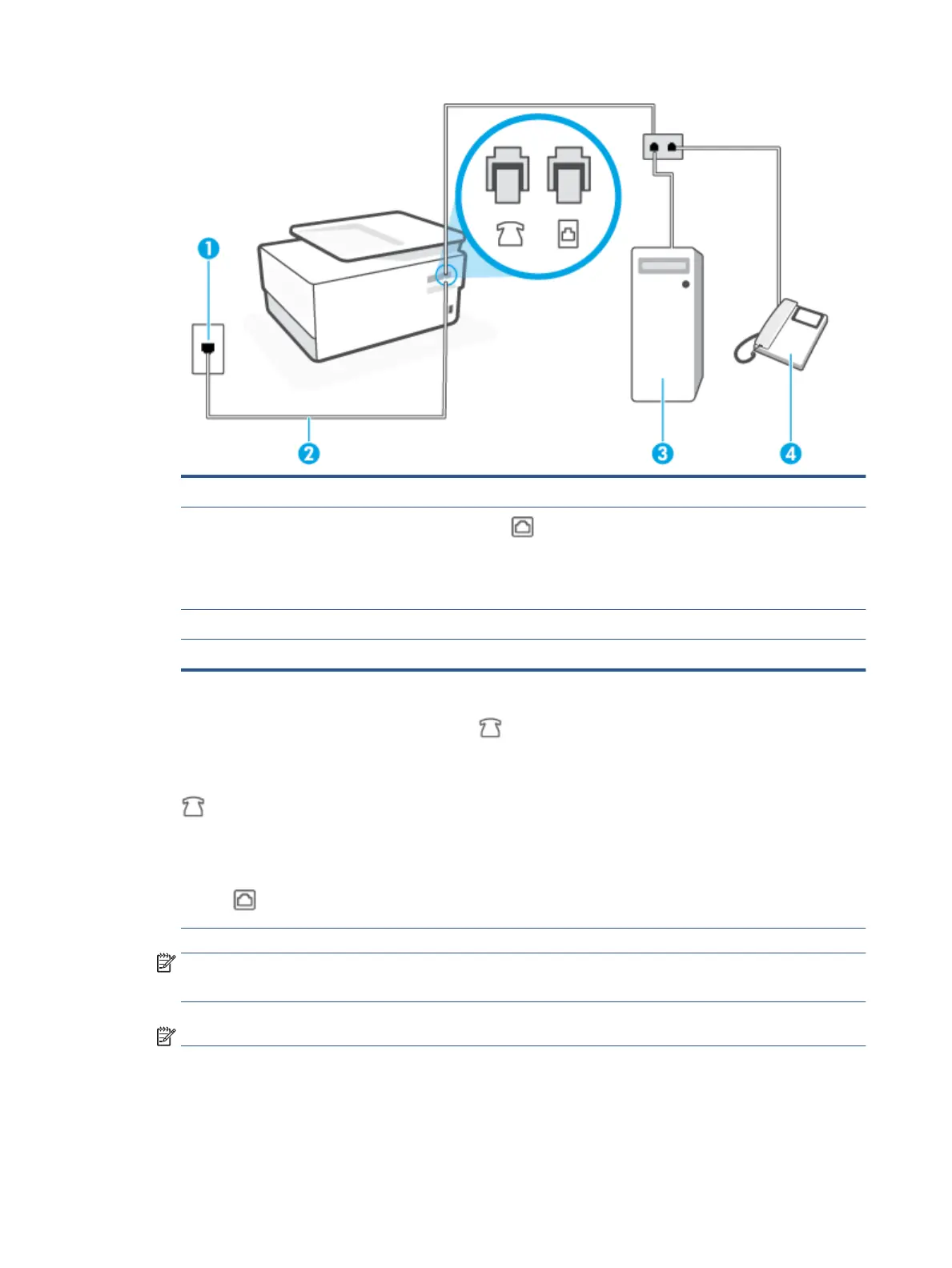 1

2

3

4