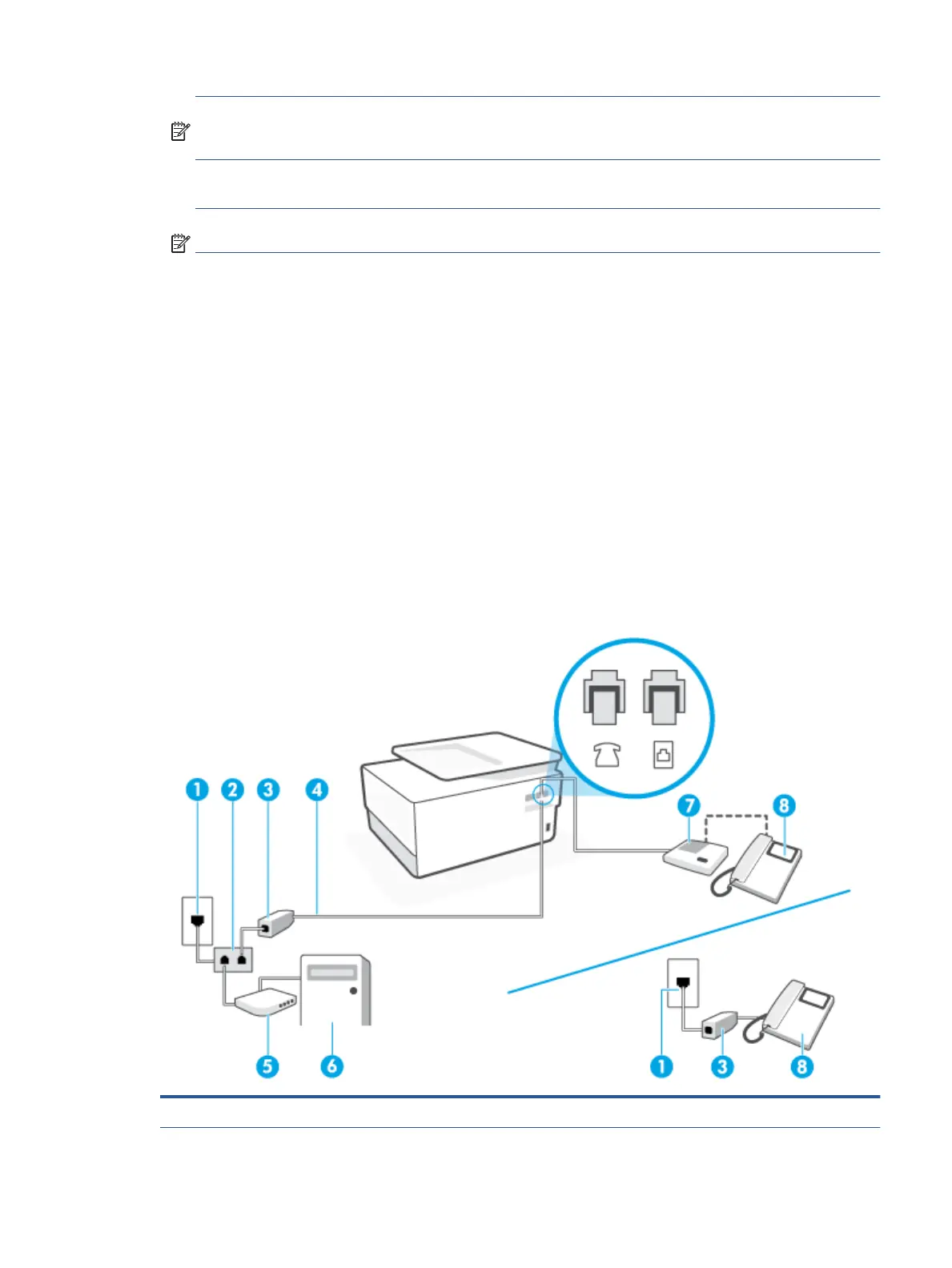 1 2 3 4

7 8

5 6

1 3 8