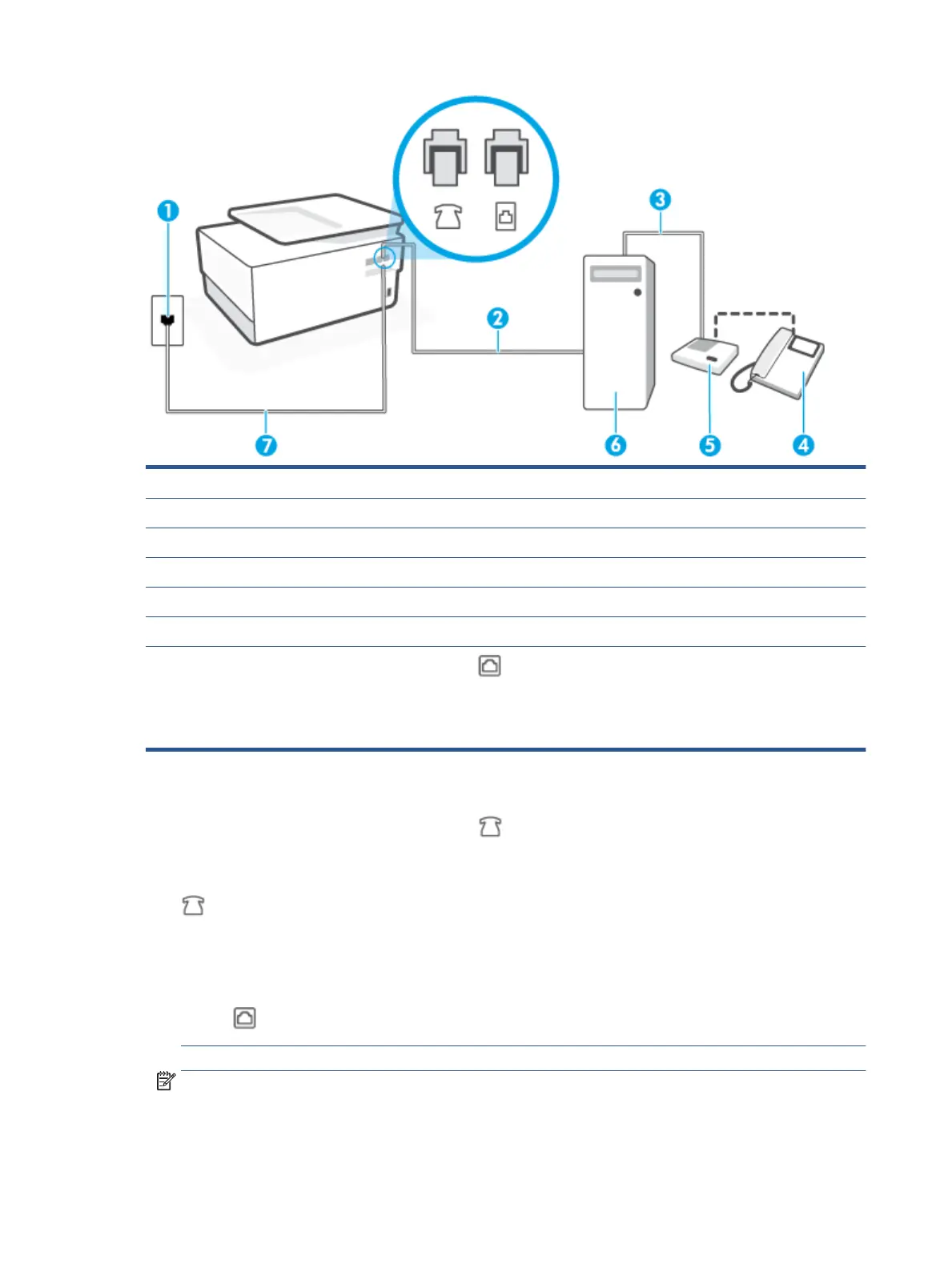 1

2

3

4

5

6

7