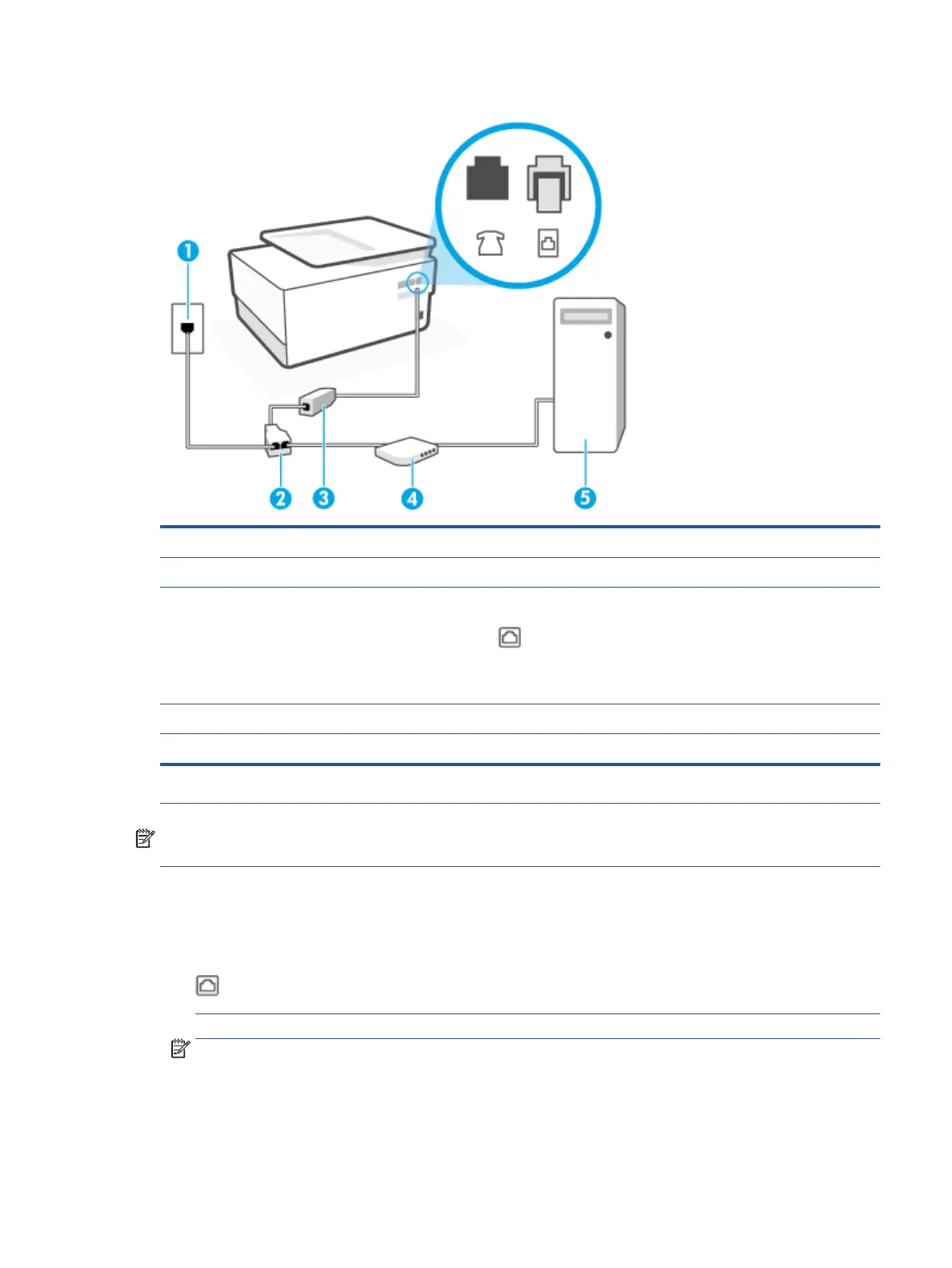 1

2 3 4 5