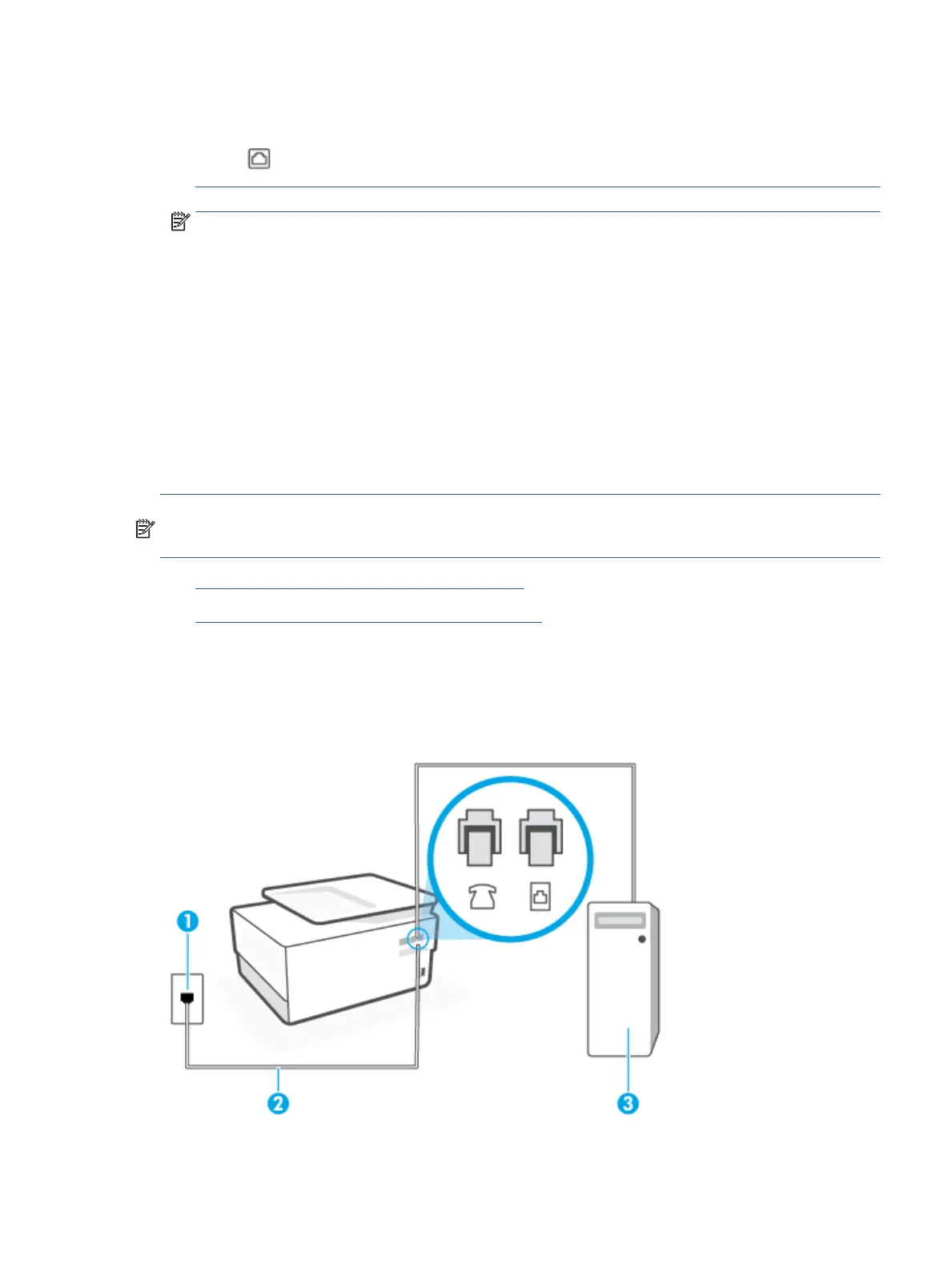 1

2

3