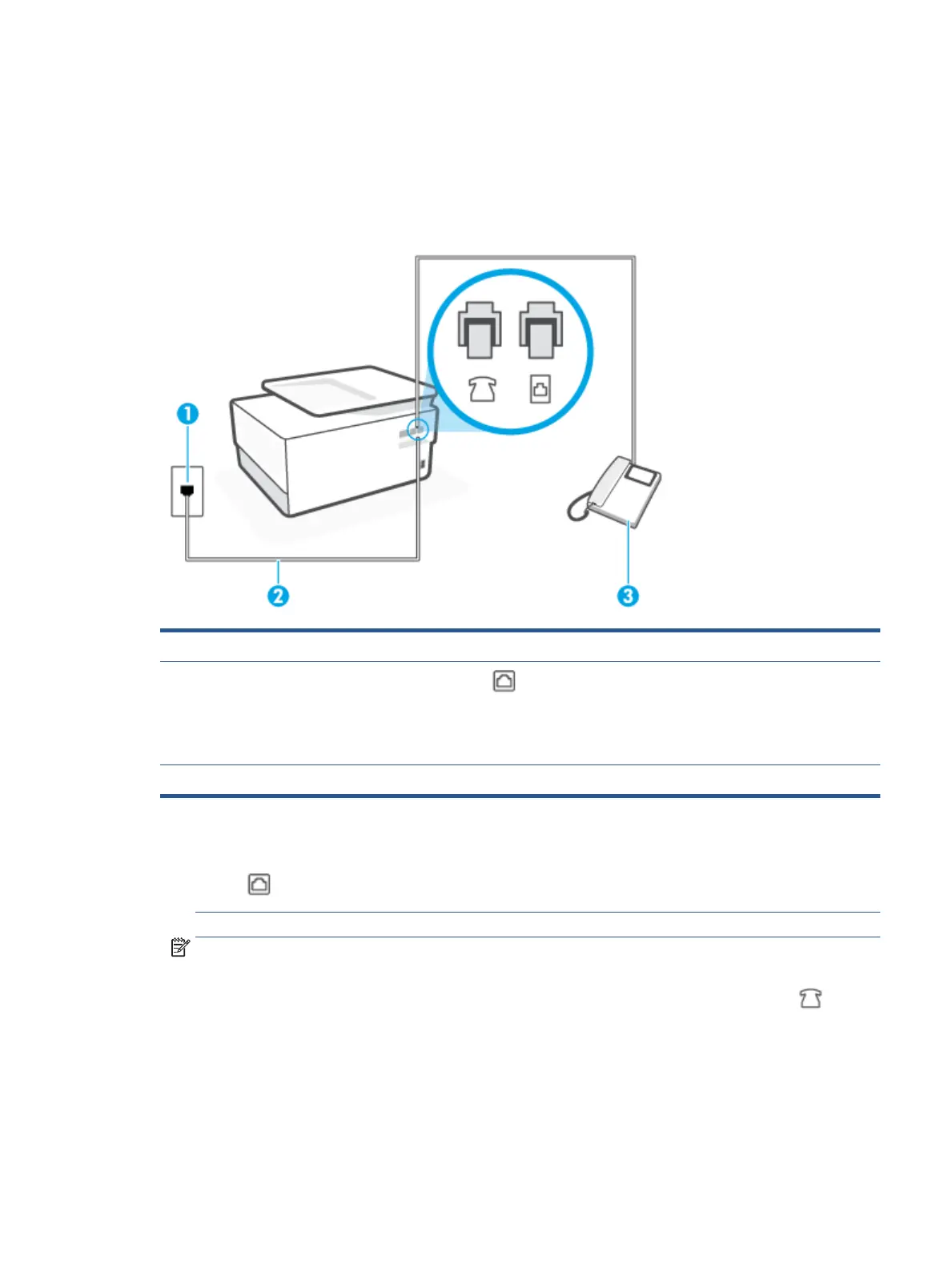 1

2

3