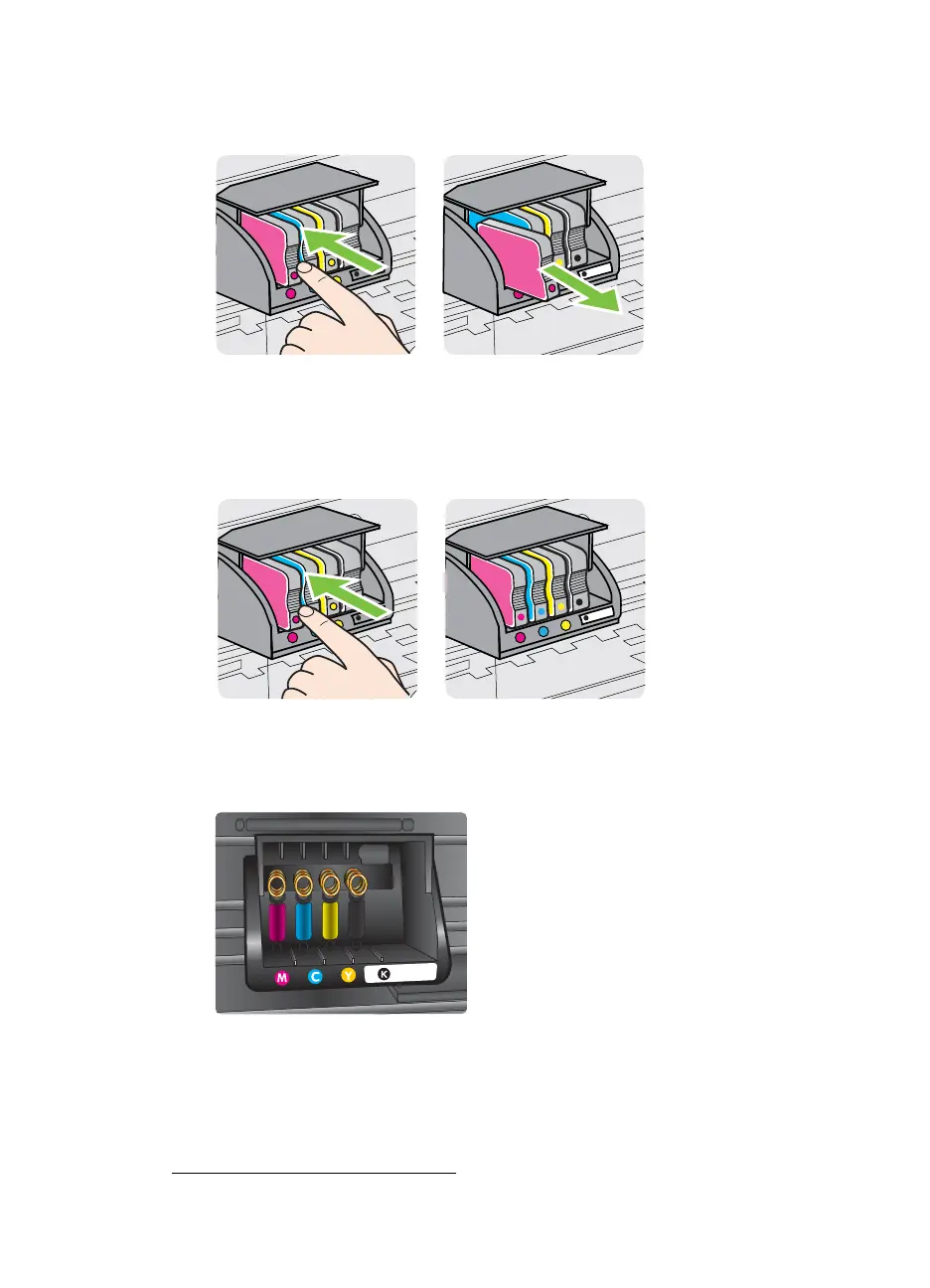 M C Y K