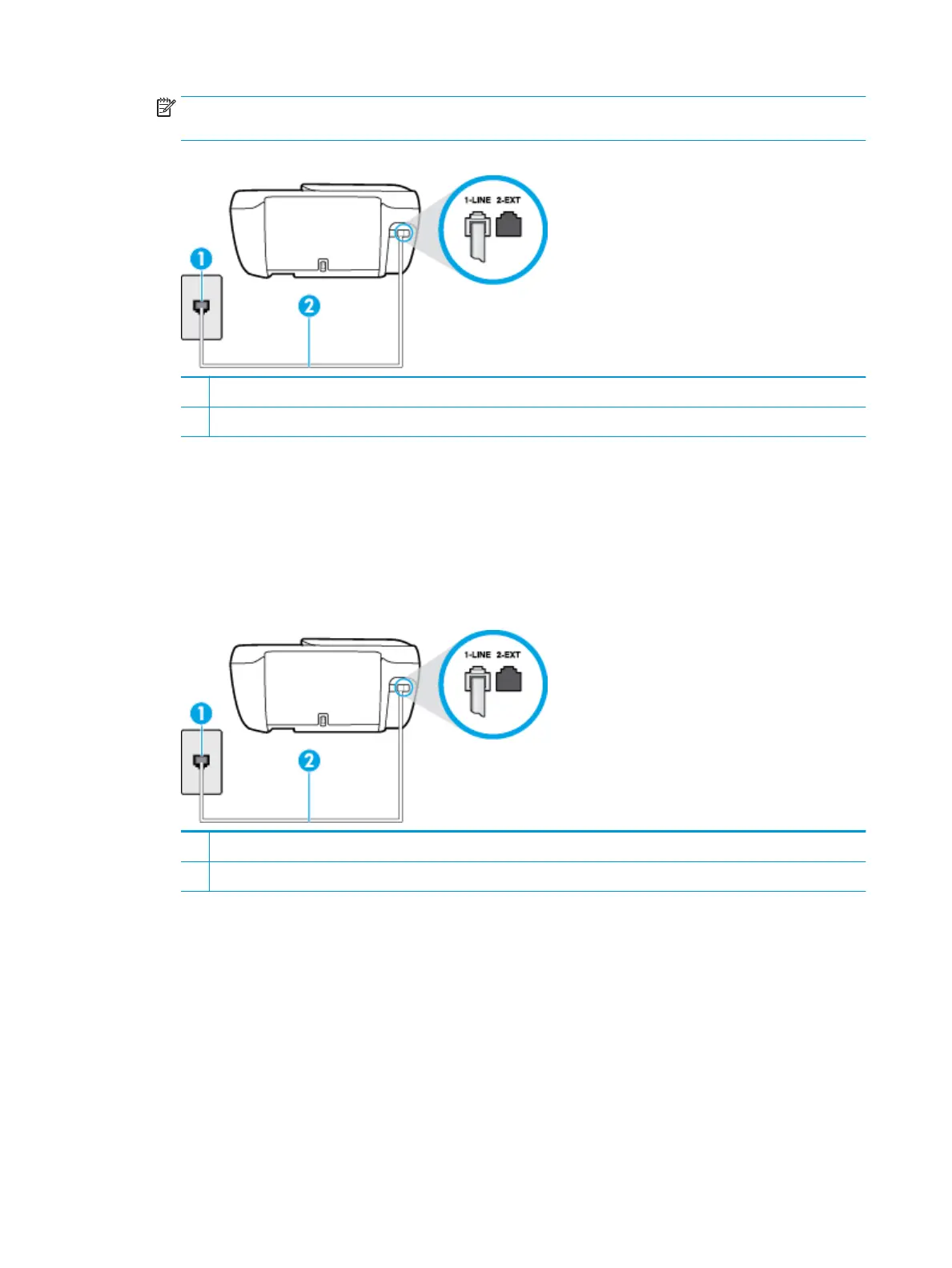 1-LINE 2-EXT

1

2

1-LINE 2-EXT

1

2