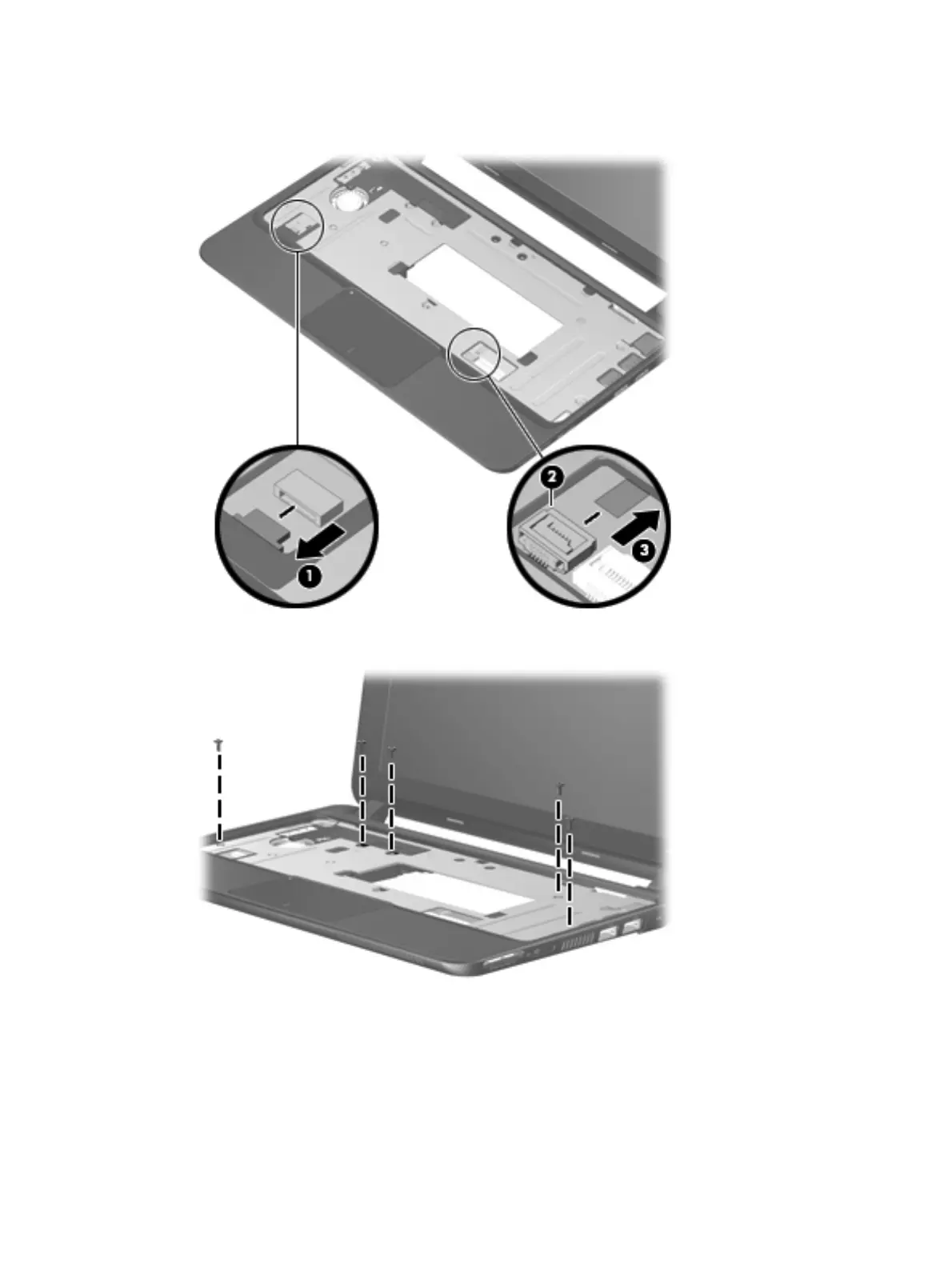 1

2

3