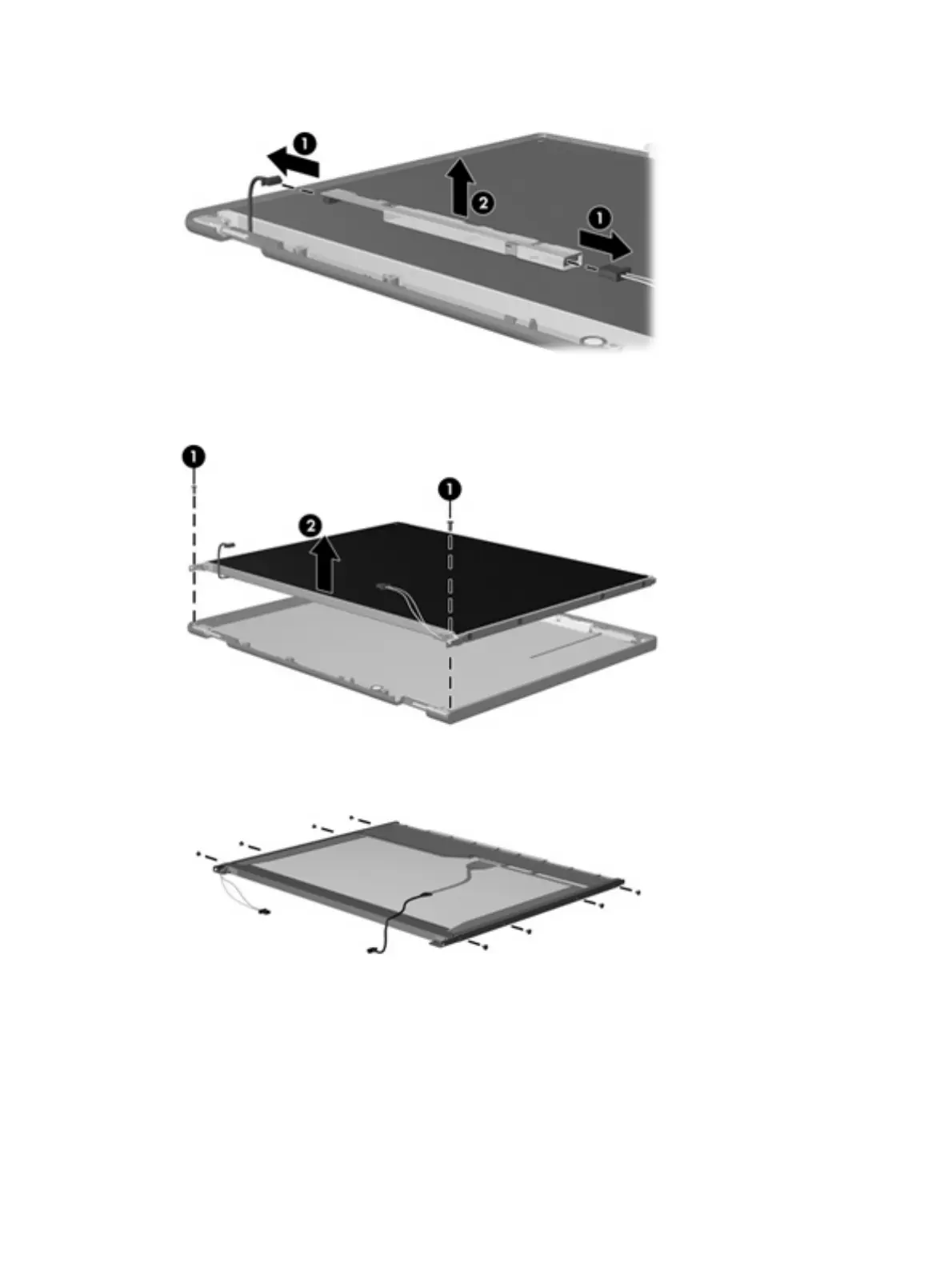 1
2
1
1
1
2