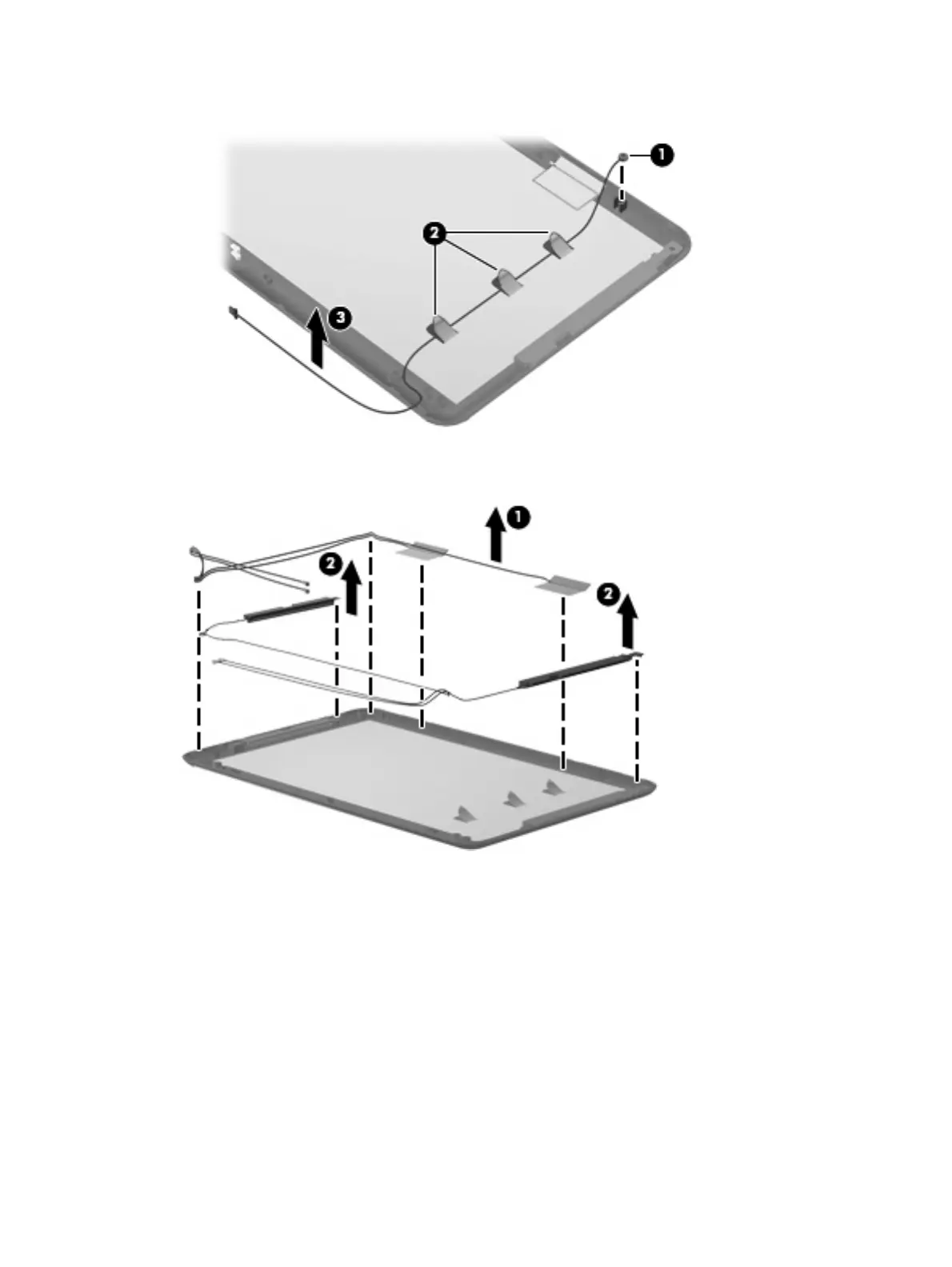 1
2
3
1
2
2