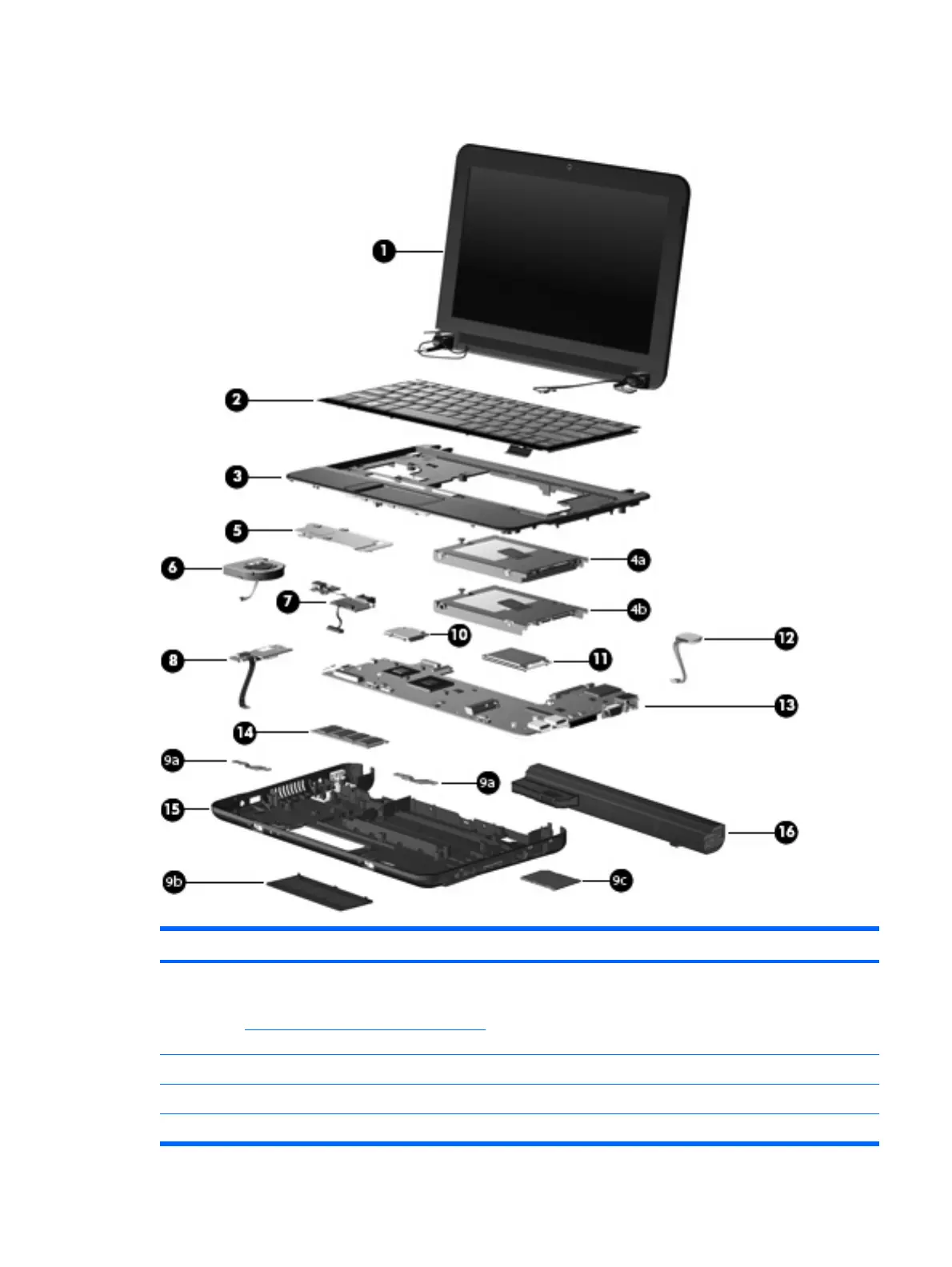 1
2
3
5
4a
6
7
4b
10
12
8
11
13
14
9a
9a
15
16
9b
9c