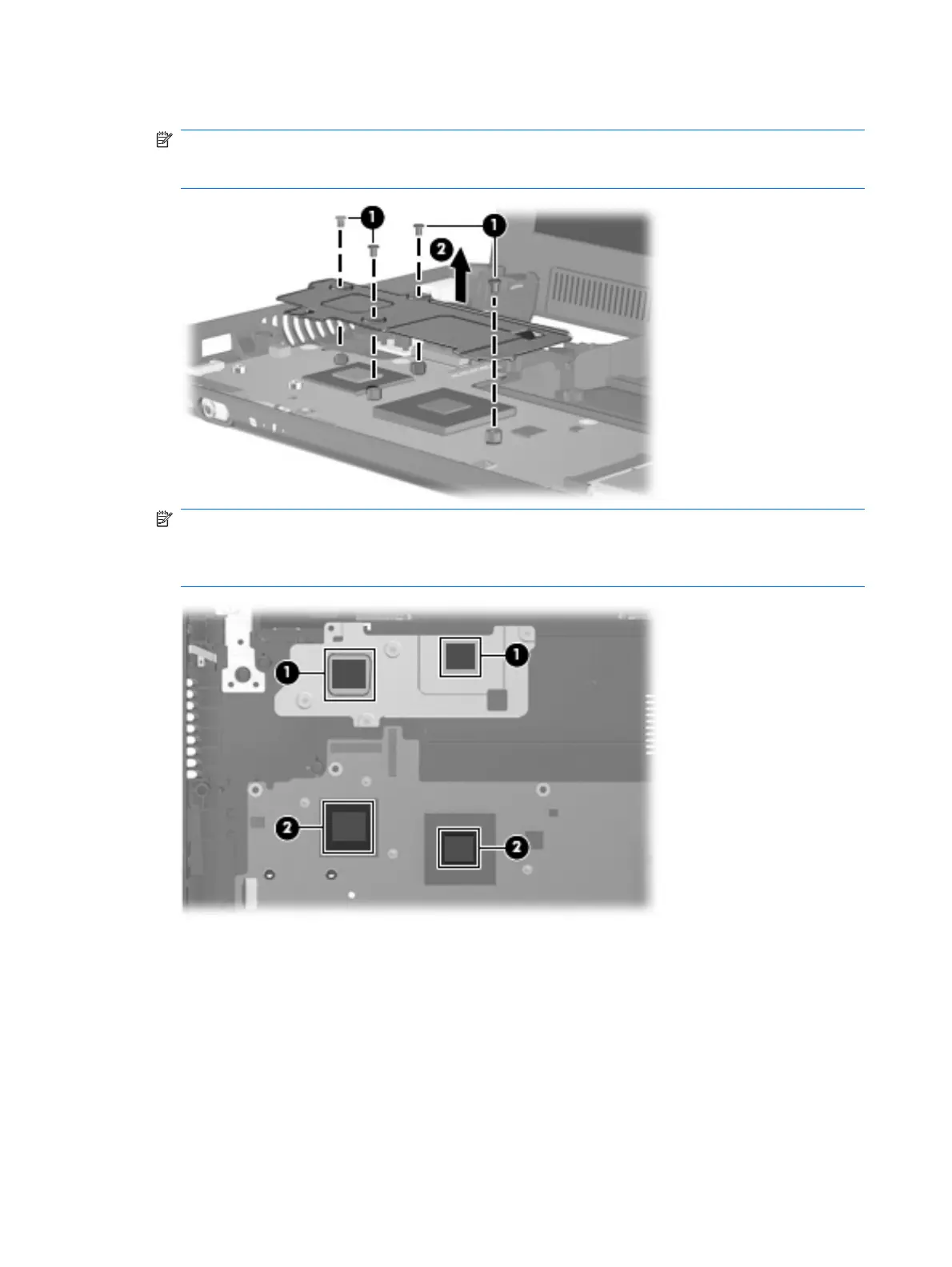 1

1

2

1

1

2

2